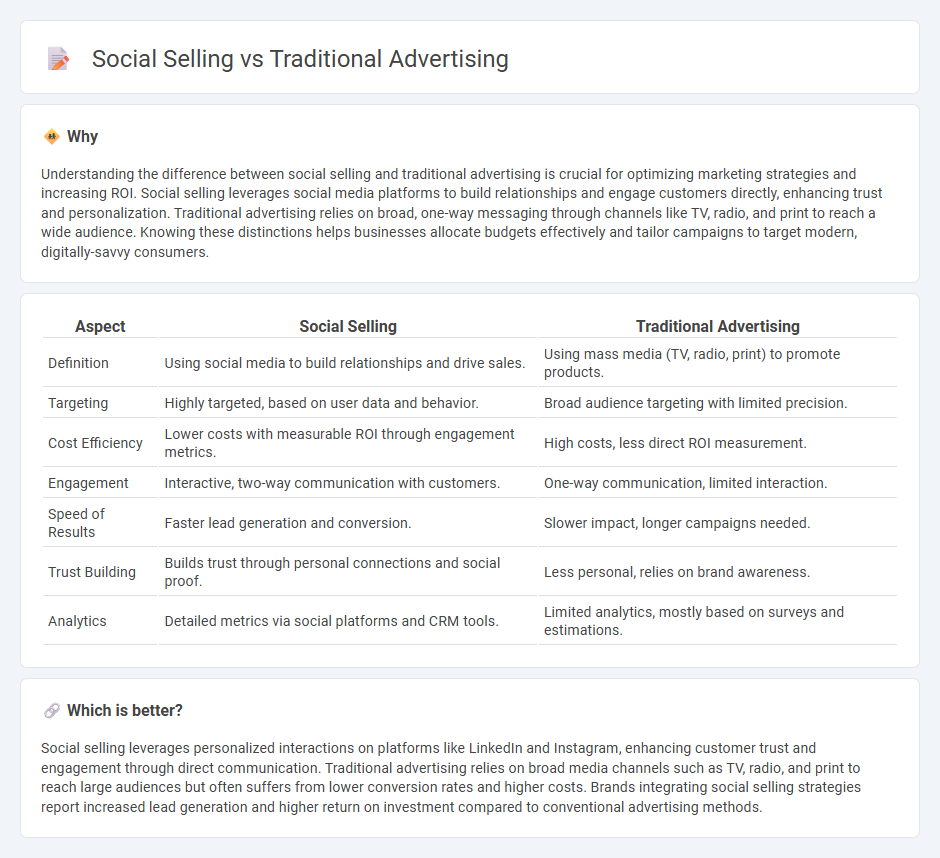 Social Selling vs Traditional Advertising

Why

Understanding the difference between social selling and traditional advertising is crucial for optimizing marketing strategies and increasing ROI. Social selling leverages social media platforms to build relationships and engage customers directly, enhancing trust and personalization. Traditional advertising relies on broad, one-way messaging through channels like TV, radio, and print to reach a wide audience. Knowing these distinctions helps businesses allocate budgets effectively and tailor campaigns to target modern, digitally-savvy consumers.

| Aspect | Social Selling | Traditional Advertising |
|---|---|---|
| Definition | Using social media to build relationships and drive sales. | Using mass media (TV, radio, print) to promote products. |
| Targeting | Highly targeted, based on user data and behavior. | Broad audience targeting with limited precision. |
| Cost Efficiency | Lower costs with measurable ROI through engagement metrics. | High costs, less direct ROI measurement. |
| Engagement | Interactive, two-way communication with customers. | One-way communication, limited interaction. |
| Speed of Results | Faster lead generation and conversion. | Slower impact, longer campaigns needed. |
| Trust Building | Builds trust through personal connections and social proof. | Less personal, relies on brand awareness. |
| Analytics | Detailed metrics via social platforms and CRM tools. | Limited analytics, mostly based on surveys and estimations. |

Which is better?

Social selling leverages personalized interactions on platforms like LinkedIn and Instagram, enhancing customer trust and engagement through direct communication. Traditional advertising relies on broad media channels such as TV, radio, and print to reach large audiences but often suffers from lower conversion rates and higher costs. Brands integrating social selling strategies report increased lead generation and higher return on investment compared to conventional advertising methods.