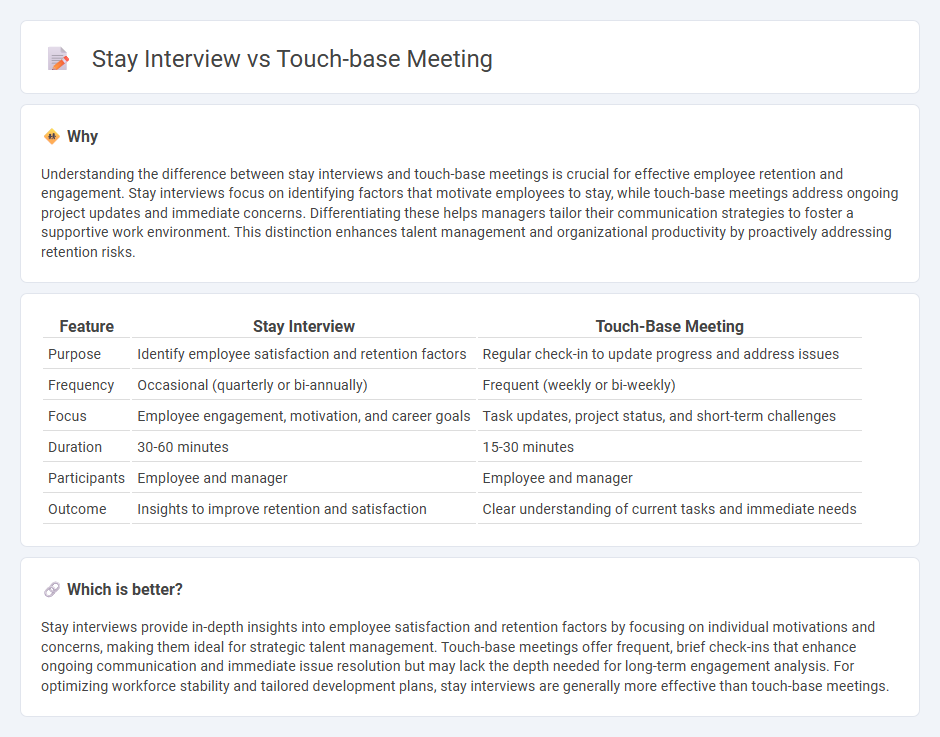 Stay Interview vs Touch-base Meeting

Why

Understanding the difference between stay interviews and touch-base meetings is crucial for effective employee retention and engagement. Stay interviews focus on identifying factors that motivate employees to stay, while touch-base meetings address ongoing project updates and immediate concerns. Differentiating these helps managers tailor their communication strategies to foster a supportive work environment. This distinction enhances talent management and organizational productivity by proactively addressing retention risks.

| Feature | Stay Interview | Touch-Base Meeting |
|---|---|---|
| Purpose | Identify employee satisfaction and retention factors | Regular check-in to update progress and address issues |
| Frequency | Occasional (quarterly or bi-annually) | Frequent (weekly or bi-weekly) |
| Focus | Employee engagement, motivation, and career goals | Task updates, project status, and short-term challenges |
| Duration | 30-60 minutes | 15-30 minutes |
| Participants | Employee and manager | Employee and manager |
| Outcome | Insights to improve retention and satisfaction | Clear understanding of current tasks and immediate needs |

Which is better?

Stay interviews provide in-depth insights into employee satisfaction and retention factors by focusing on individual motivations and concerns, making them ideal for strategic talent management. Touch-base meetings offer frequent, brief check-ins that enhance ongoing communication and immediate issue resolution but may lack the depth needed for long-term engagement analysis. For optimizing workforce stability and tailored development plans, stay interviews are generally more effective than touch-base meetings.