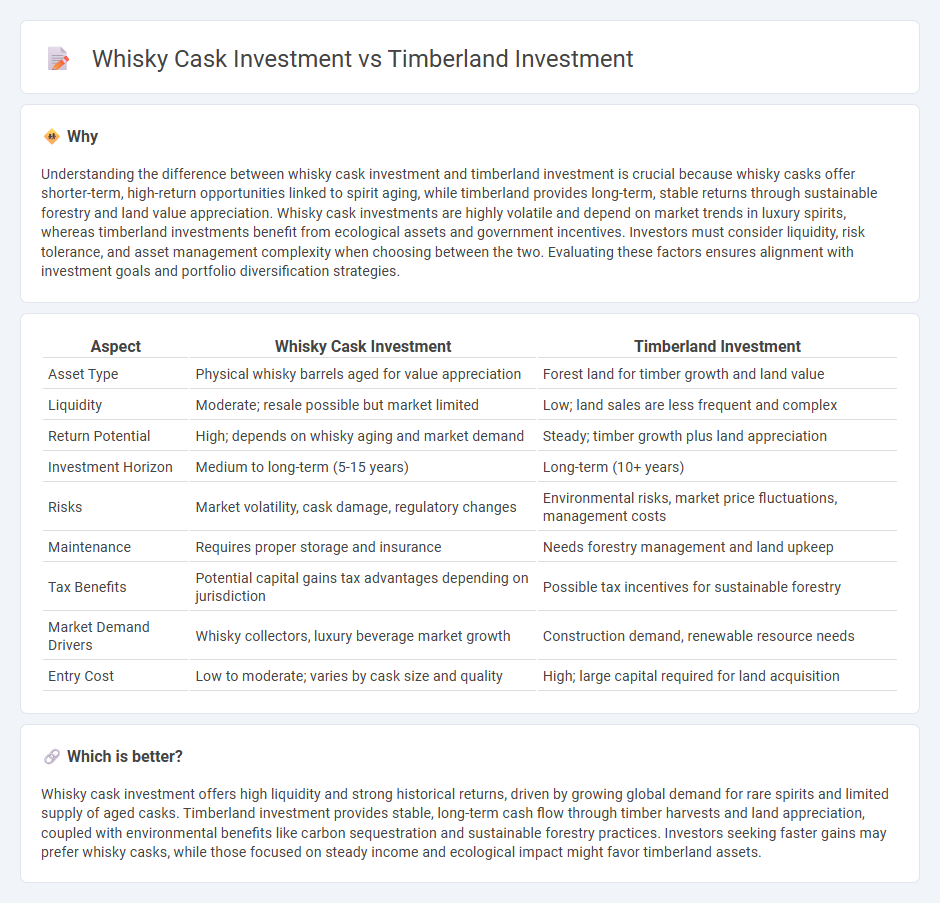 Whisky Cask Investment vs Timberland Investment

Why

Understanding the difference between whisky cask investment and timberland investment is crucial because whisky casks offer shorter-term, high-return opportunities linked to spirit aging, while timberland provides long-term, stable returns through sustainable forestry and land value appreciation. Whisky cask investments are highly volatile and depend on market trends in luxury spirits, whereas timberland investments benefit from ecological assets and government incentives. Investors must consider liquidity, risk tolerance, and asset management complexity when choosing between the two. Evaluating these factors ensures alignment with investment goals and portfolio diversification strategies.

| Aspect | Whisky Cask Investment | Timberland Investment |
|---|---|---|
| Asset Type | Physical whisky barrels aged for value appreciation | Forest land for timber growth and land value |
| Liquidity | Moderate; resale possible but market limited | Low; land sales are less frequent and complex |
| Return Potential | High; depends on whisky aging and market demand | Steady; timber growth plus land appreciation |
| Investment Horizon | Medium to long-term (5-15 years) | Long-term (10+ years) |
| Risks | Market volatility, cask damage, regulatory changes | Environmental risks, market price fluctuations, management costs |
| Maintenance | Requires proper storage and insurance | Needs forestry management and land upkeep |
| Tax Benefits | Potential capital gains tax advantages depending on jurisdiction | Possible tax incentives for sustainable forestry |
| Market Demand Drivers | Whisky collectors, luxury beverage market growth | Construction demand, renewable resource needs |
| Entry Cost | Low to moderate; varies by cask size and quality | High; large capital required for land acquisition |

Which is better?

Whisky cask investment offers high liquidity and strong historical returns, driven by growing global demand for rare spirits and limited supply of aged casks. Timberland investment provides stable, long-term cash flow through timber harvests and land appreciation, coupled with environmental benefits like carbon sequestration and sustainable forestry practices. Investors seeking faster gains may prefer whisky casks, while those focused on steady income and ecological impact might favor timberland assets.