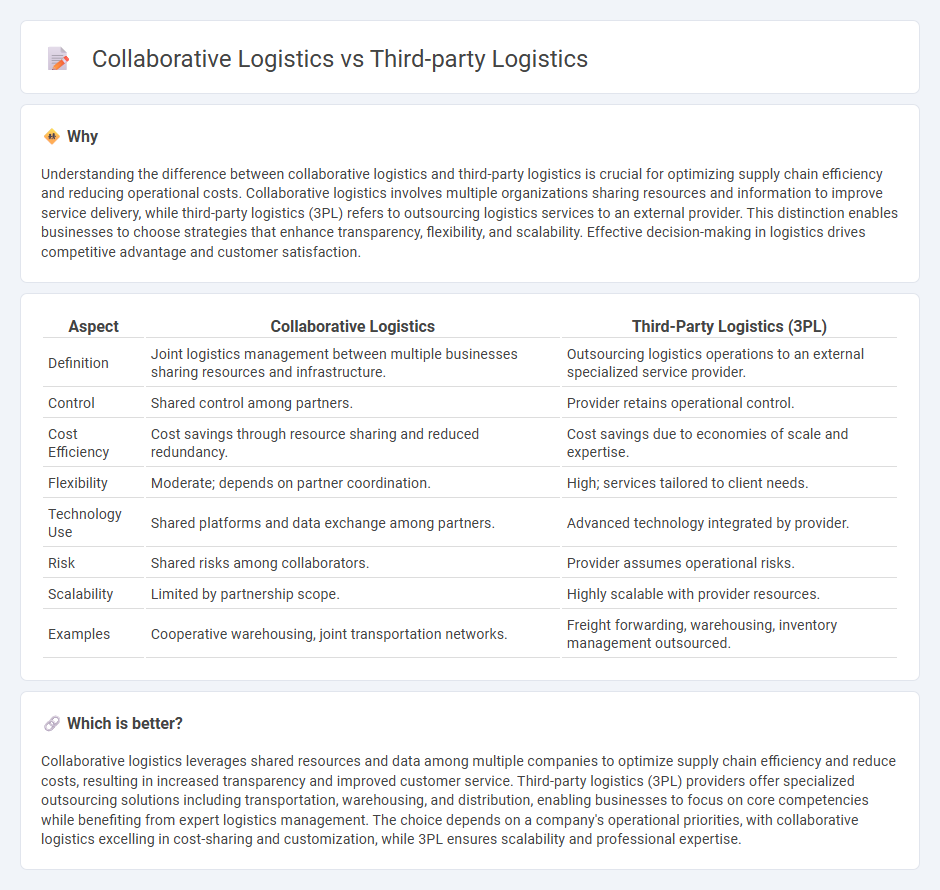 Collaborative Logistics vs Third-party Logistics

Why

Understanding the difference between collaborative logistics and third-party logistics is crucial for optimizing supply chain efficiency and reducing operational costs. Collaborative logistics involves multiple organizations sharing resources and information to improve service delivery, while third-party logistics (3PL) refers to outsourcing logistics services to an external provider. This distinction enables businesses to choose strategies that enhance transparency, flexibility, and scalability. Effective decision-making in logistics drives competitive advantage and customer satisfaction.

| Aspect | Collaborative Logistics | Third-Party Logistics (3PL) |
|---|---|---|
| Definition | Joint logistics management between multiple businesses sharing resources and infrastructure. | Outsourcing logistics operations to an external specialized service provider. |
| Control | Shared control among partners. | Provider retains operational control. |
| Cost Efficiency | Cost savings through resource sharing and reduced redundancy. | Cost savings due to economies of scale and expertise. |
| Flexibility | Moderate; depends on partner coordination. | High; services tailored to client needs. |
| Technology Use | Shared platforms and data exchange among partners. | Advanced technology integrated by provider. |
| Risk | Shared risks among collaborators. | Provider assumes operational risks. |
| Scalability | Limited by partnership scope. | Highly scalable with provider resources. |
| Examples | Cooperative warehousing, joint transportation networks. | Freight forwarding, warehousing, inventory management outsourced. |

Which is better?

Collaborative logistics leverages shared resources and data among multiple companies to optimize supply chain efficiency and reduce costs, resulting in increased transparency and improved customer service. Third-party logistics (3PL) providers offer specialized outsourcing solutions including transportation, warehousing, and distribution, enabling businesses to focus on core competencies while benefiting from expert logistics management. The choice depends on a company's operational priorities, with collaborative logistics excelling in cost-sharing and customization, while 3PL ensures scalability and professional expertise.