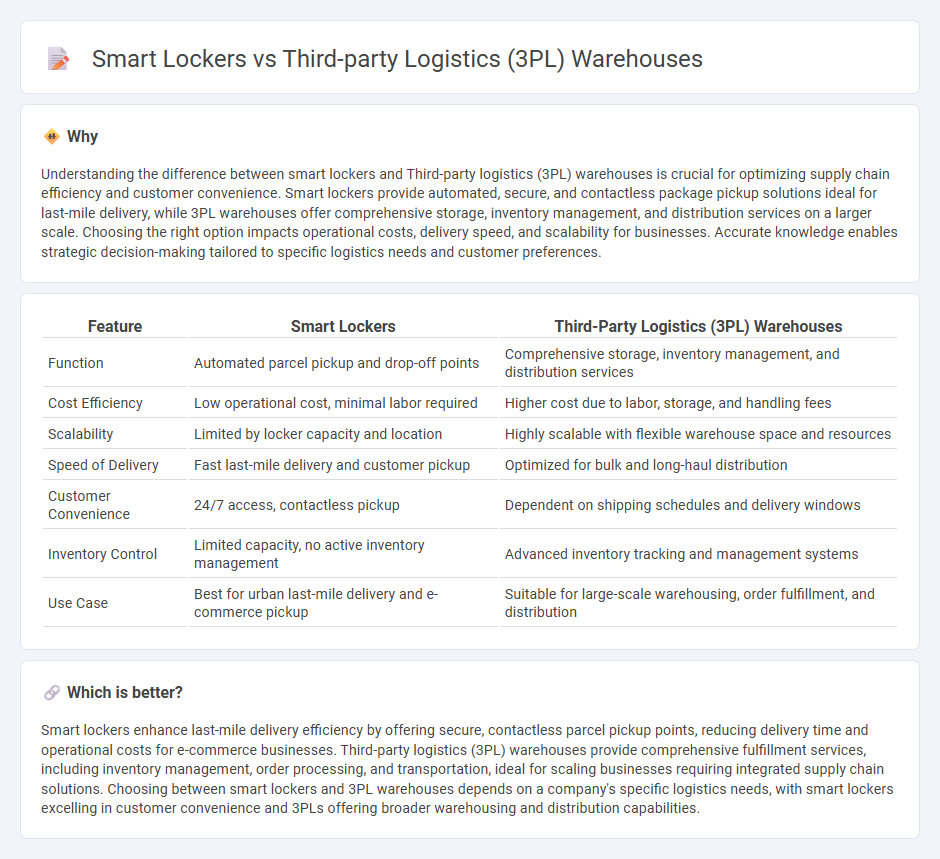 Smart Lockers vs Third-party Logistics (3PL) Warehouses

Why

Understanding the difference between smart lockers and Third-party logistics (3PL) warehouses is crucial for optimizing supply chain efficiency and customer convenience. Smart lockers provide automated, secure, and contactless package pickup solutions ideal for last-mile delivery, while 3PL warehouses offer comprehensive storage, inventory management, and distribution services on a larger scale. Choosing the right option impacts operational costs, delivery speed, and scalability for businesses. Accurate knowledge enables strategic decision-making tailored to specific logistics needs and customer preferences.

| Feature | Smart Lockers | Third-Party Logistics (3PL) Warehouses |
|---|---|---|
| Function | Automated parcel pickup and drop-off points | Comprehensive storage, inventory management, and distribution services |
| Cost Efficiency | Low operational cost, minimal labor required | Higher cost due to labor, storage, and handling fees |
| Scalability | Limited by locker capacity and location | Highly scalable with flexible warehouse space and resources |
| Speed of Delivery | Fast last-mile delivery and customer pickup | Optimized for bulk and long-haul distribution |
| Customer Convenience | 24/7 access, contactless pickup | Dependent on shipping schedules and delivery windows |
| Inventory Control | Limited capacity, no active inventory management | Advanced inventory tracking and management systems |
| Use Case | Best for urban last-mile delivery and e-commerce pickup | Suitable for large-scale warehousing, order fulfillment, and distribution |

Which is better?

Smart lockers enhance last-mile delivery efficiency by offering secure, contactless parcel pickup points, reducing delivery time and operational costs for e-commerce businesses. Third-party logistics (3PL) warehouses provide comprehensive fulfillment services, including inventory management, order processing, and transportation, ideal for scaling businesses requiring integrated supply chain solutions. Choosing between smart lockers and 3PL warehouses depends on a company's specific logistics needs, with smart lockers excelling in customer convenience and 3PLs offering broader warehousing and distribution capabilities.