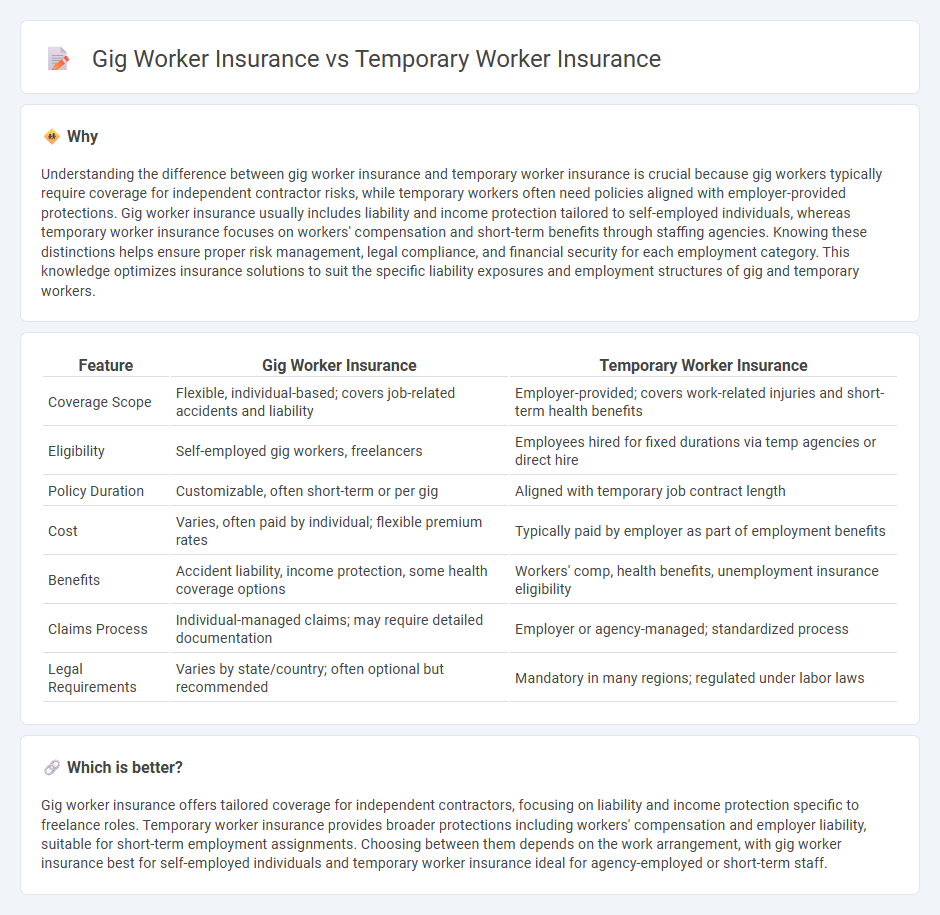 Gig Worker Insurance vs Temporary Worker Insurance

Why

Understanding the difference between gig worker insurance and temporary worker insurance is crucial because gig workers typically require coverage for independent contractor risks, while temporary workers often need policies aligned with employer-provided protections. Gig worker insurance usually includes liability and income protection tailored to self-employed individuals, whereas temporary worker insurance focuses on workers' compensation and short-term benefits through staffing agencies. Knowing these distinctions helps ensure proper risk management, legal compliance, and financial security for each employment category. This knowledge optimizes insurance solutions to suit the specific liability exposures and employment structures of gig and temporary workers.

| Feature | Gig Worker Insurance | Temporary Worker Insurance |
|---|---|---|
| Coverage Scope | Flexible, individual-based; covers job-related accidents and liability | Employer-provided; covers work-related injuries and short-term health benefits |
| Eligibility | Self-employed gig workers, freelancers | Employees hired for fixed durations via temp agencies or direct hire |
| Policy Duration | Customizable, often short-term or per gig | Aligned with temporary job contract length |
| Cost | Varies, often paid by individual; flexible premium rates | Typically paid by employer as part of employment benefits |
| Benefits | Accident liability, income protection, some health coverage options | Workers' comp, health benefits, unemployment insurance eligibility |
| Claims Process | Individual-managed claims; may require detailed documentation | Employer or agency-managed; standardized process |
| Legal Requirements | Varies by state/country; often optional but recommended | Mandatory in many regions; regulated under labor laws |

Which is better?

Gig worker insurance offers tailored coverage for independent contractors, focusing on liability and income protection specific to freelance roles. Temporary worker insurance provides broader protections including workers' compensation and employer liability, suitable for short-term employment assignments. Choosing between them depends on the work arrangement, with gig worker insurance best for self-employed individuals and temporary worker insurance ideal for agency-employed or short-term staff.