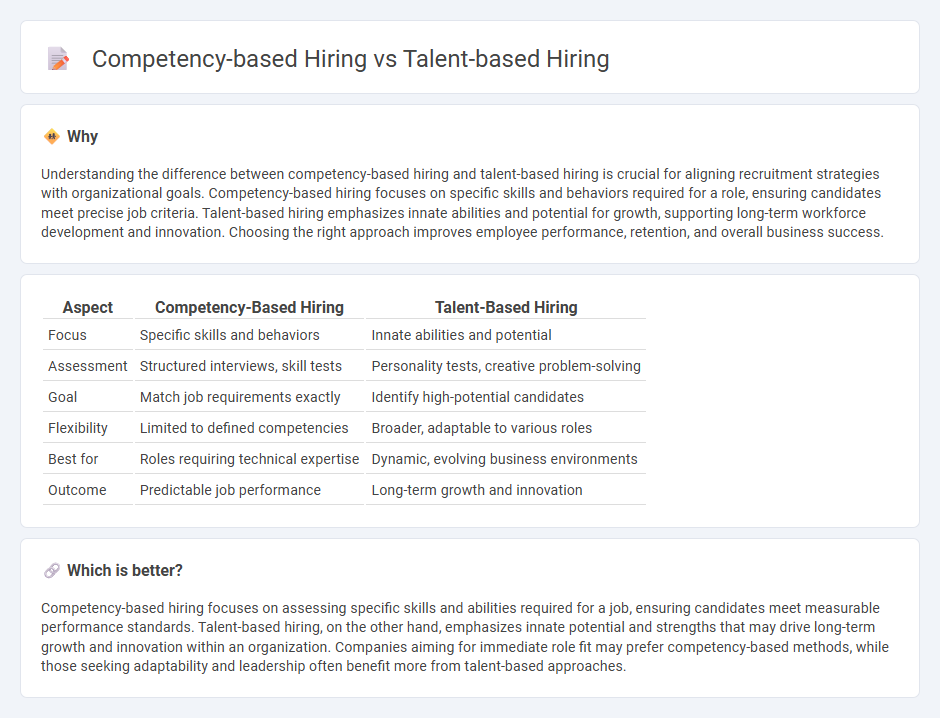 Competency-based Hiring vs Talent-based Hiring

Why

Understanding the difference between competency-based hiring and talent-based hiring is crucial for aligning recruitment strategies with organizational goals. Competency-based hiring focuses on specific skills and behaviors required for a role, ensuring candidates meet precise job criteria. Talent-based hiring emphasizes innate abilities and potential for growth, supporting long-term workforce development and innovation. Choosing the right approach improves employee performance, retention, and overall business success.

| Aspect | Competency-Based Hiring | Talent-Based Hiring |
|---|---|---|
| Focus | Specific skills and behaviors | Innate abilities and potential |
| Assessment | Structured interviews, skill tests | Personality tests, creative problem-solving |
| Goal | Match job requirements exactly | Identify high-potential candidates |
| Flexibility | Limited to defined competencies | Broader, adaptable to various roles |
| Best for | Roles requiring technical expertise | Dynamic, evolving business environments |
| Outcome | Predictable job performance | Long-term growth and innovation |

Which is better?

Competency-based hiring focuses on assessing specific skills and abilities required for a job, ensuring candidates meet measurable performance standards. Talent-based hiring, on the other hand, emphasizes innate potential and strengths that may drive long-term growth and innovation within an organization. Companies aiming for immediate role fit may prefer competency-based methods, while those seeking adaptability and leadership often benefit more from talent-based approaches.