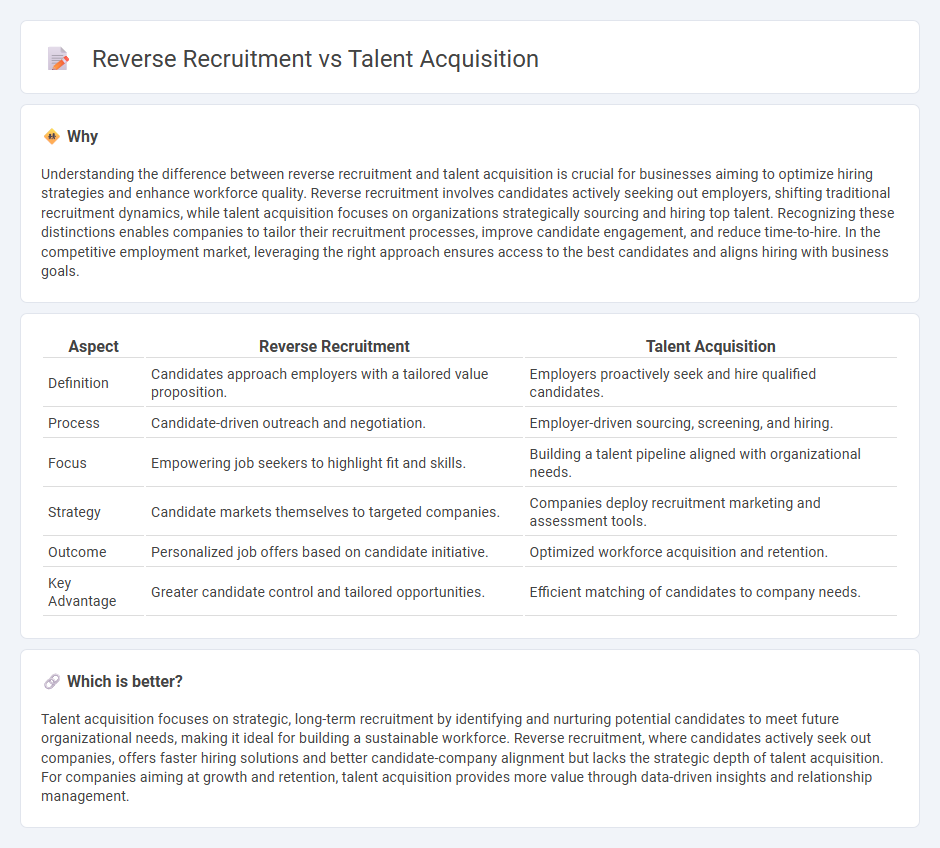 Reverse Recruitment vs Talent Acquisition

Why

Understanding the difference between reverse recruitment and talent acquisition is crucial for businesses aiming to optimize hiring strategies and enhance workforce quality. Reverse recruitment involves candidates actively seeking out employers, shifting traditional recruitment dynamics, while talent acquisition focuses on organizations strategically sourcing and hiring top talent. Recognizing these distinctions enables companies to tailor their recruitment processes, improve candidate engagement, and reduce time-to-hire. In the competitive employment market, leveraging the right approach ensures access to the best candidates and aligns hiring with business goals.

| Aspect | Reverse Recruitment | Talent Acquisition |
|---|---|---|
| Definition | Candidates approach employers with a tailored value proposition. | Employers proactively seek and hire qualified candidates. |
| Process | Candidate-driven outreach and negotiation. | Employer-driven sourcing, screening, and hiring. |
| Focus | Empowering job seekers to highlight fit and skills. | Building a talent pipeline aligned with organizational needs. |
| Strategy | Candidate markets themselves to targeted companies. | Companies deploy recruitment marketing and assessment tools. |
| Outcome | Personalized job offers based on candidate initiative. | Optimized workforce acquisition and retention. |
| Key Advantage | Greater candidate control and tailored opportunities. | Efficient matching of candidates to company needs. |

Which is better?

Talent acquisition focuses on strategic, long-term recruitment by identifying and nurturing potential candidates to meet future organizational needs, making it ideal for building a sustainable workforce. Reverse recruitment, where candidates actively seek out companies, offers faster hiring solutions and better candidate-company alignment but lacks the strategic depth of talent acquisition. For companies aiming at growth and retention, talent acquisition provides more value through data-driven insights and relationship management.