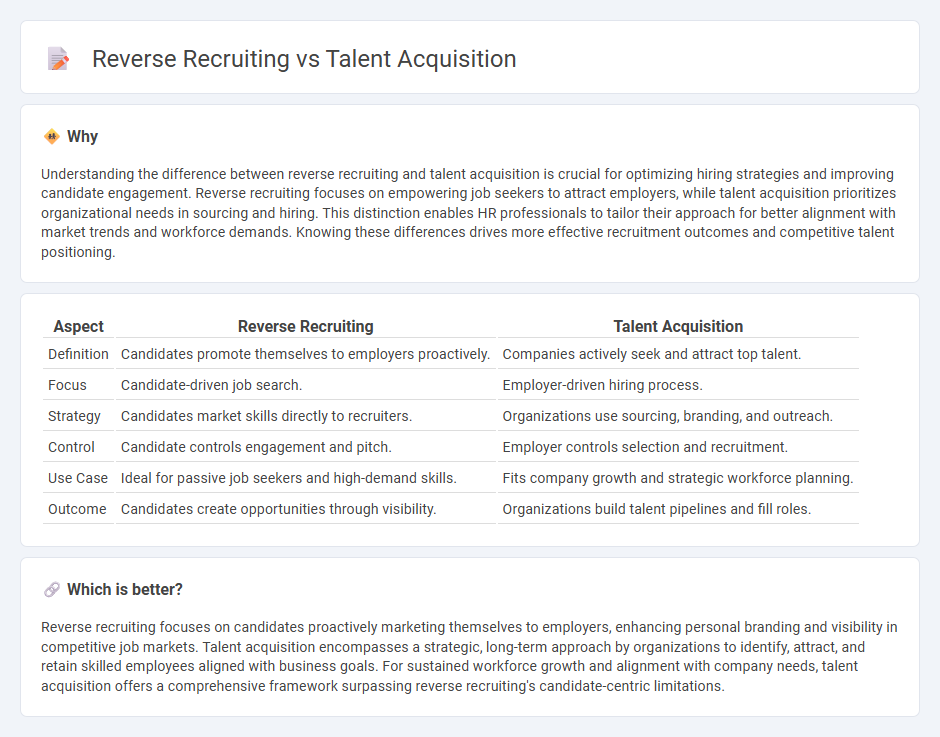 Reverse Recruiting vs Talent Acquisition

Why

Understanding the difference between reverse recruiting and talent acquisition is crucial for optimizing hiring strategies and improving candidate engagement. Reverse recruiting focuses on empowering job seekers to attract employers, while talent acquisition prioritizes organizational needs in sourcing and hiring. This distinction enables HR professionals to tailor their approach for better alignment with market trends and workforce demands. Knowing these differences drives more effective recruitment outcomes and competitive talent positioning.

| Aspect | Reverse Recruiting | Talent Acquisition |
|---|---|---|
| Definition | Candidates promote themselves to employers proactively. | Companies actively seek and attract top talent. |
| Focus | Candidate-driven job search. | Employer-driven hiring process. |
| Strategy | Candidates market skills directly to recruiters. | Organizations use sourcing, branding, and outreach. |
| Control | Candidate controls engagement and pitch. | Employer controls selection and recruitment. |
| Use Case | Ideal for passive job seekers and high-demand skills. | Fits company growth and strategic workforce planning. |
| Outcome | Candidates create opportunities through visibility. | Organizations build talent pipelines and fill roles. |

Which is better?

Reverse recruiting focuses on candidates proactively marketing themselves to employers, enhancing personal branding and visibility in competitive job markets. Talent acquisition encompasses a strategic, long-term approach by organizations to identify, attract, and retain skilled employees aligned with business goals. For sustained workforce growth and alignment with company needs, talent acquisition offers a comprehensive framework surpassing reverse recruiting's candidate-centric limitations.