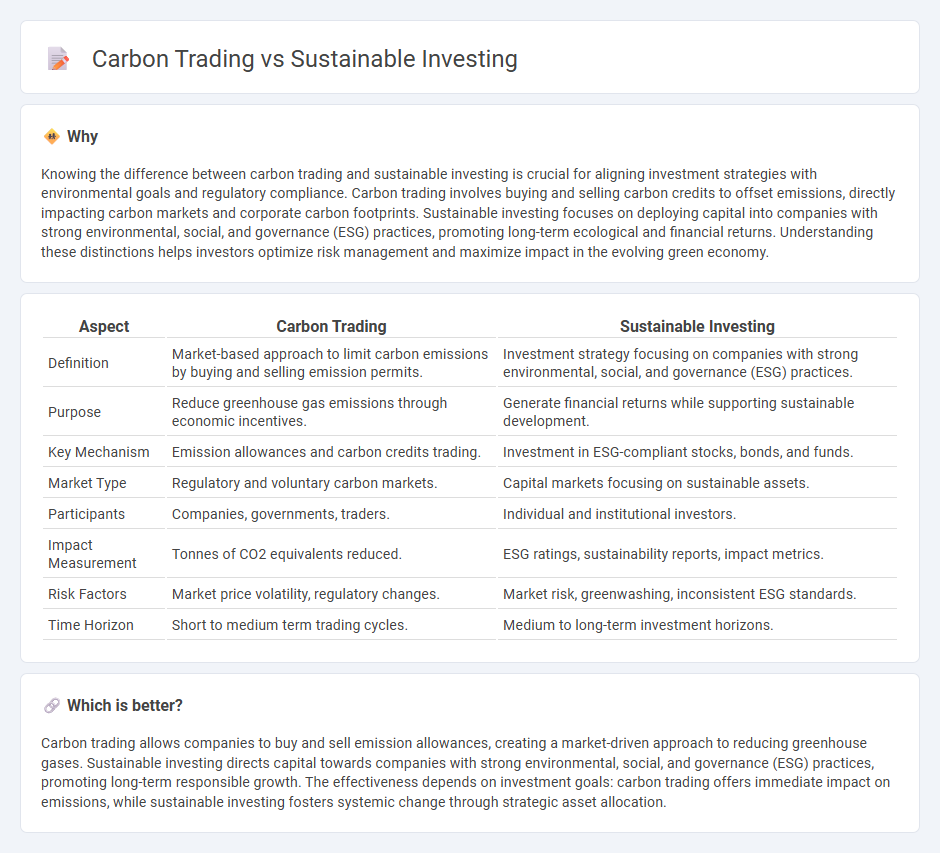 Carbon Trading vs Sustainable Investing

Why

Knowing the difference between carbon trading and sustainable investing is crucial for aligning investment strategies with environmental goals and regulatory compliance. Carbon trading involves buying and selling carbon credits to offset emissions, directly impacting carbon markets and corporate carbon footprints. Sustainable investing focuses on deploying capital into companies with strong environmental, social, and governance (ESG) practices, promoting long-term ecological and financial returns. Understanding these distinctions helps investors optimize risk management and maximize impact in the evolving green economy.

| Aspect | Carbon Trading | Sustainable Investing |
|---|---|---|
| Definition | Market-based approach to limit carbon emissions by buying and selling emission permits. | Investment strategy focusing on companies with strong environmental, social, and governance (ESG) practices. |
| Purpose | Reduce greenhouse gas emissions through economic incentives. | Generate financial returns while supporting sustainable development. |
| Key Mechanism | Emission allowances and carbon credits trading. | Investment in ESG-compliant stocks, bonds, and funds. |
| Market Type | Regulatory and voluntary carbon markets. | Capital markets focusing on sustainable assets. |
| Participants | Companies, governments, traders. | Individual and institutional investors. |
| Impact Measurement | Tonnes of CO2 equivalents reduced. | ESG ratings, sustainability reports, impact metrics. |
| Risk Factors | Market price volatility, regulatory changes. | Market risk, greenwashing, inconsistent ESG standards. |
| Time Horizon | Short to medium term trading cycles. | Medium to long-term investment horizons. |

Which is better?

Carbon trading allows companies to buy and sell emission allowances, creating a market-driven approach to reducing greenhouse gases. Sustainable investing directs capital towards companies with strong environmental, social, and governance (ESG) practices, promoting long-term responsible growth. The effectiveness depends on investment goals: carbon trading offers immediate impact on emissions, while sustainable investing fosters systemic change through strategic asset allocation.