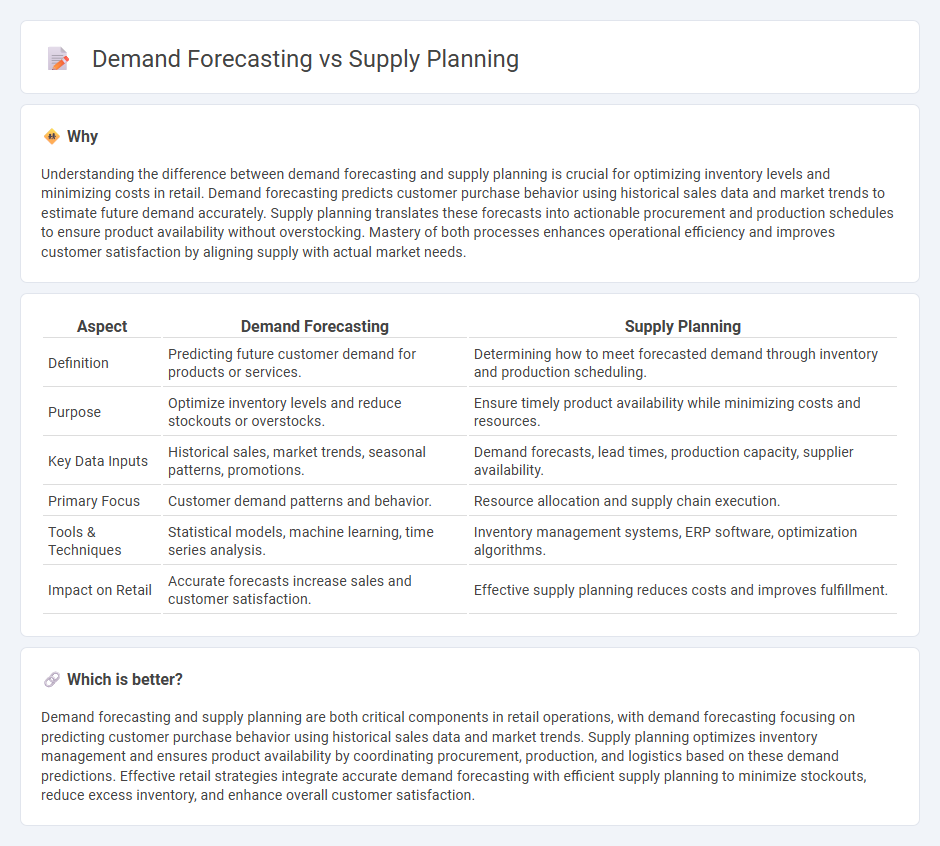 Demand Forecasting vs Supply Planning

Why

Understanding the difference between demand forecasting and supply planning is crucial for optimizing inventory levels and minimizing costs in retail. Demand forecasting predicts customer purchase behavior using historical sales data and market trends to estimate future demand accurately. Supply planning translates these forecasts into actionable procurement and production schedules to ensure product availability without overstocking. Mastery of both processes enhances operational efficiency and improves customer satisfaction by aligning supply with actual market needs.

| Aspect | Demand Forecasting | Supply Planning |
|---|---|---|
| Definition | Predicting future customer demand for products or services. | Determining how to meet forecasted demand through inventory and production scheduling. |
| Purpose | Optimize inventory levels and reduce stockouts or overstocks. | Ensure timely product availability while minimizing costs and resources. |
| Key Data Inputs | Historical sales, market trends, seasonal patterns, promotions. | Demand forecasts, lead times, production capacity, supplier availability. |
| Primary Focus | Customer demand patterns and behavior. | Resource allocation and supply chain execution. |
| Tools & Techniques | Statistical models, machine learning, time series analysis. | Inventory management systems, ERP software, optimization algorithms. |
| Impact on Retail | Accurate forecasts increase sales and customer satisfaction. | Effective supply planning reduces costs and improves fulfillment. |

Which is better?

Demand forecasting and supply planning are both critical components in retail operations, with demand forecasting focusing on predicting customer purchase behavior using historical sales data and market trends. Supply planning optimizes inventory management and ensures product availability by coordinating procurement, production, and logistics based on these demand predictions. Effective retail strategies integrate accurate demand forecasting with efficient supply planning to minimize stockouts, reduce excess inventory, and enhance overall customer satisfaction.