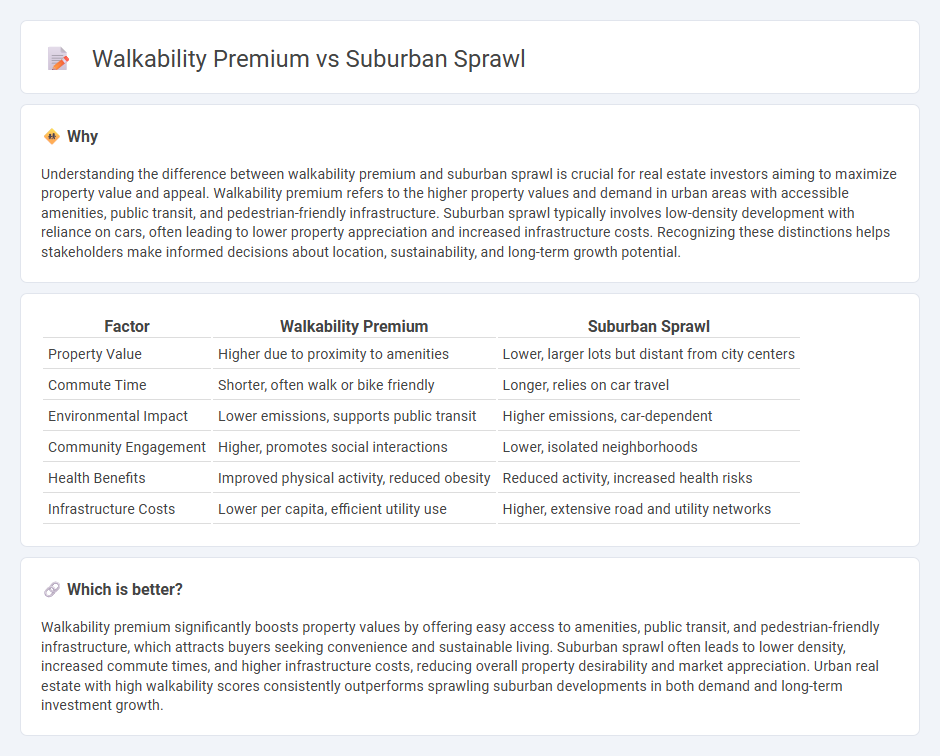 Walkability Premium vs Suburban Sprawl

Why

Understanding the difference between walkability premium and suburban sprawl is crucial for real estate investors aiming to maximize property value and appeal. Walkability premium refers to the higher property values and demand in urban areas with accessible amenities, public transit, and pedestrian-friendly infrastructure. Suburban sprawl typically involves low-density development with reliance on cars, often leading to lower property appreciation and increased infrastructure costs. Recognizing these distinctions helps stakeholders make informed decisions about location, sustainability, and long-term growth potential.

| Factor | Walkability Premium | Suburban Sprawl |
|---|---|---|
| Property Value | Higher due to proximity to amenities | Lower, larger lots but distant from city centers |
| Commute Time | Shorter, often walk or bike friendly | Longer, relies on car travel |
| Environmental Impact | Lower emissions, supports public transit | Higher emissions, car-dependent |
| Community Engagement | Higher, promotes social interactions | Lower, isolated neighborhoods |
| Health Benefits | Improved physical activity, reduced obesity | Reduced activity, increased health risks |
| Infrastructure Costs | Lower per capita, efficient utility use | Higher, extensive road and utility networks |

Which is better?

Walkability premium significantly boosts property values by offering easy access to amenities, public transit, and pedestrian-friendly infrastructure, which attracts buyers seeking convenience and sustainable living. Suburban sprawl often leads to lower density, increased commute times, and higher infrastructure costs, reducing overall property desirability and market appreciation. Urban real estate with high walkability scores consistently outperforms sprawling suburban developments in both demand and long-term investment growth.