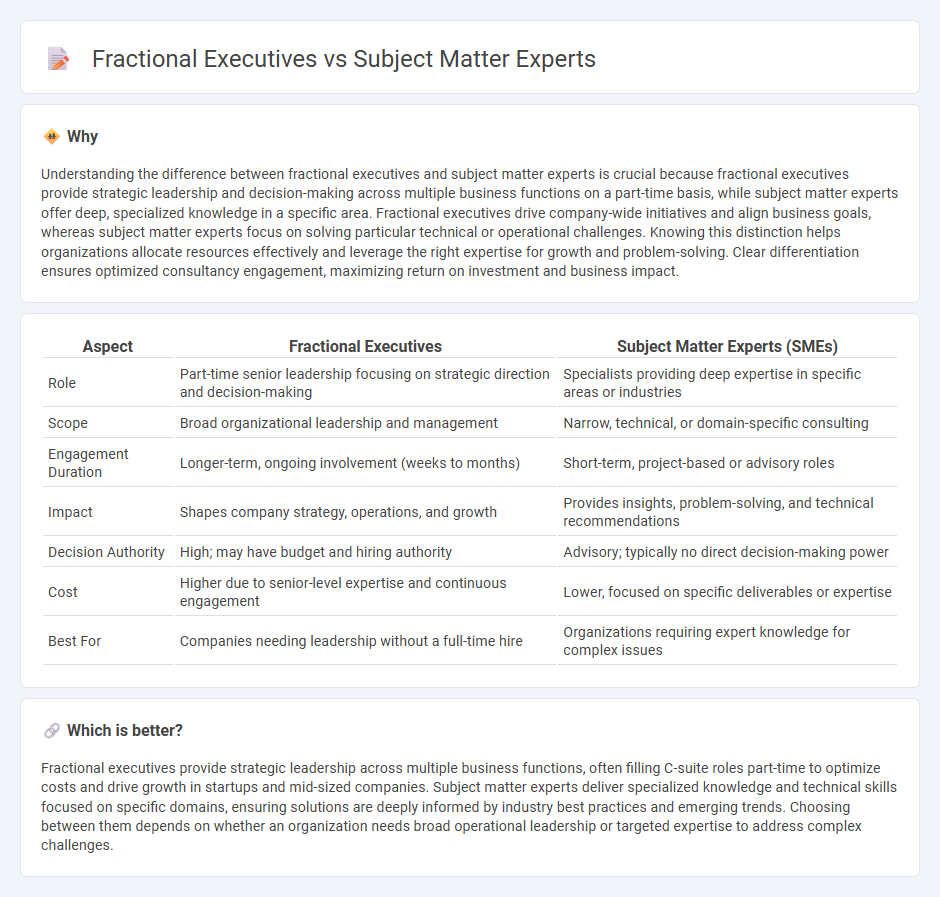 Fractional Executives vs Subject Matter Experts

Why

Understanding the difference between fractional executives and subject matter experts is crucial because fractional executives provide strategic leadership and decision-making across multiple business functions on a part-time basis, while subject matter experts offer deep, specialized knowledge in a specific area. Fractional executives drive company-wide initiatives and align business goals, whereas subject matter experts focus on solving particular technical or operational challenges. Knowing this distinction helps organizations allocate resources effectively and leverage the right expertise for growth and problem-solving. Clear differentiation ensures optimized consultancy engagement, maximizing return on investment and business impact.

| Aspect | Fractional Executives | Subject Matter Experts (SMEs) |
|---|---|---|
| Role | Part-time senior leadership focusing on strategic direction and decision-making | Specialists providing deep expertise in specific areas or industries |
| Scope | Broad organizational leadership and management | Narrow, technical, or domain-specific consulting |
| Engagement Duration | Longer-term, ongoing involvement (weeks to months) | Short-term, project-based or advisory roles |
| Impact | Shapes company strategy, operations, and growth | Provides insights, problem-solving, and technical recommendations |
| Decision Authority | High; may have budget and hiring authority | Advisory; typically no direct decision-making power |
| Cost | Higher due to senior-level expertise and continuous engagement | Lower, focused on specific deliverables or expertise |
| Best For | Companies needing leadership without a full-time hire | Organizations requiring expert knowledge for complex issues |

Which is better?

Fractional executives provide strategic leadership across multiple business functions, often filling C-suite roles part-time to optimize costs and drive growth in startups and mid-sized companies. Subject matter experts deliver specialized knowledge and technical skills focused on specific domains, ensuring solutions are deeply informed by industry best practices and emerging trends. Choosing between them depends on whether an organization needs broad operational leadership or targeted expertise to address complex challenges.