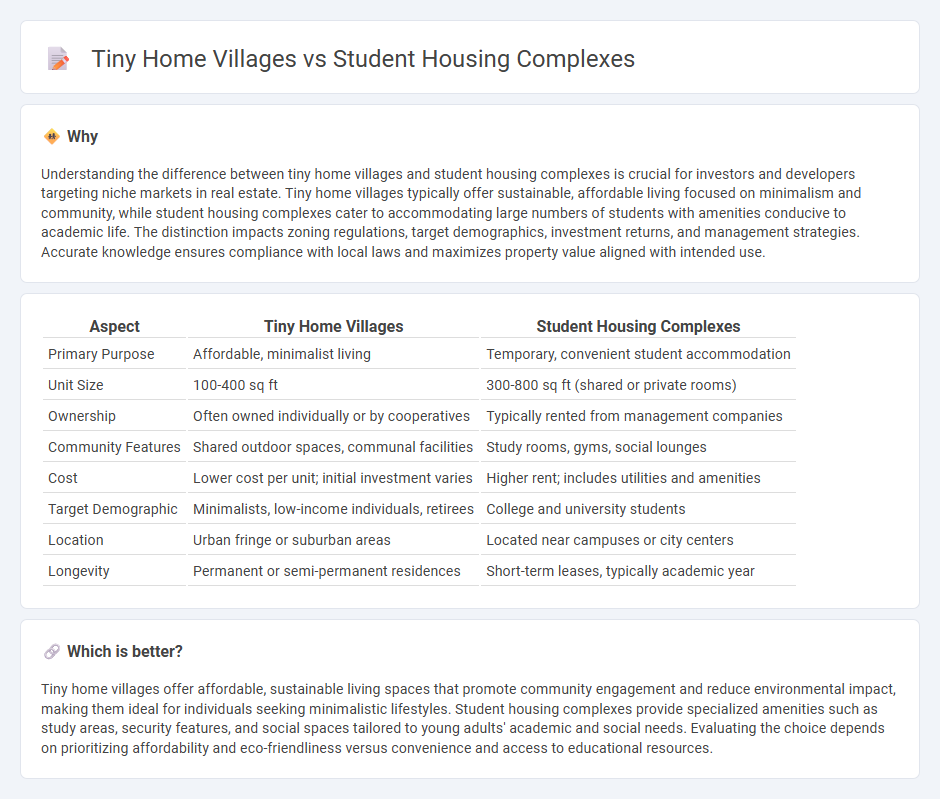 Tiny Home Villages vs Student Housing Complexes

Why

Understanding the difference between tiny home villages and student housing complexes is crucial for investors and developers targeting niche markets in real estate. Tiny home villages typically offer sustainable, affordable living focused on minimalism and community, while student housing complexes cater to accommodating large numbers of students with amenities conducive to academic life. The distinction impacts zoning regulations, target demographics, investment returns, and management strategies. Accurate knowledge ensures compliance with local laws and maximizes property value aligned with intended use.

| Aspect | Tiny Home Villages | Student Housing Complexes |
|---|---|---|
| Primary Purpose | Affordable, minimalist living | Temporary, convenient student accommodation |
| Unit Size | 100-400 sq ft | 300-800 sq ft (shared or private rooms) |
| Ownership | Often owned individually or by cooperatives | Typically rented from management companies |
| Community Features | Shared outdoor spaces, communal facilities | Study rooms, gyms, social lounges |
| Cost | Lower cost per unit; initial investment varies | Higher rent; includes utilities and amenities |
| Target Demographic | Minimalists, low-income individuals, retirees | College and university students |
| Location | Urban fringe or suburban areas | Located near campuses or city centers |
| Longevity | Permanent or semi-permanent residences | Short-term leases, typically academic year |

Which is better?

Tiny home villages offer affordable, sustainable living spaces that promote community engagement and reduce environmental impact, making them ideal for individuals seeking minimalistic lifestyles. Student housing complexes provide specialized amenities such as study areas, security features, and social spaces tailored to young adults' academic and social needs. Evaluating the choice depends on prioritizing affordability and eco-friendliness versus convenience and access to educational resources.