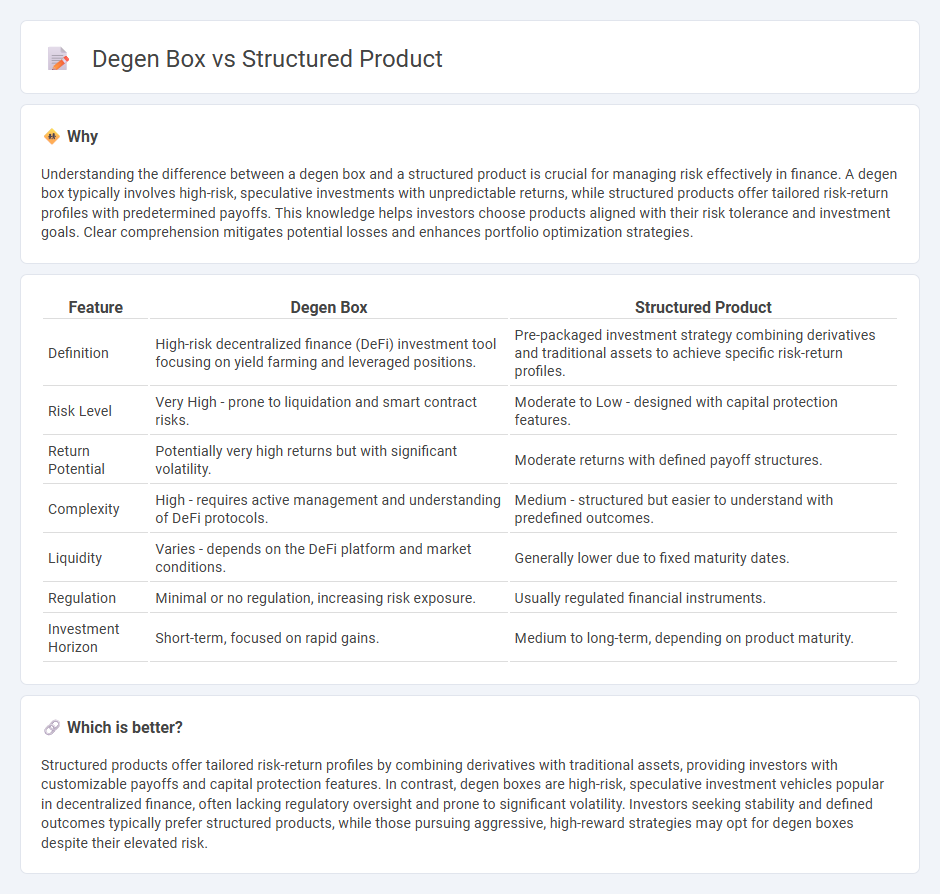 Degen Box vs Structured Product

Why

Understanding the difference between a degen box and a structured product is crucial for managing risk effectively in finance. A degen box typically involves high-risk, speculative investments with unpredictable returns, while structured products offer tailored risk-return profiles with predetermined payoffs. This knowledge helps investors choose products aligned with their risk tolerance and investment goals. Clear comprehension mitigates potential losses and enhances portfolio optimization strategies.

| Feature | Degen Box | Structured Product |
|---|---|---|
| Definition | High-risk decentralized finance (DeFi) investment tool focusing on yield farming and leveraged positions. | Pre-packaged investment strategy combining derivatives and traditional assets to achieve specific risk-return profiles. |
| Risk Level | Very High - prone to liquidation and smart contract risks. | Moderate to Low - designed with capital protection features. |
| Return Potential | Potentially very high returns but with significant volatility. | Moderate returns with defined payoff structures. |
| Complexity | High - requires active management and understanding of DeFi protocols. | Medium - structured but easier to understand with predefined outcomes. |
| Liquidity | Varies - depends on the DeFi platform and market conditions. | Generally lower due to fixed maturity dates. |
| Regulation | Minimal or no regulation, increasing risk exposure. | Usually regulated financial instruments. |
| Investment Horizon | Short-term, focused on rapid gains. | Medium to long-term, depending on product maturity. |

Which is better?

Structured products offer tailored risk-return profiles by combining derivatives with traditional assets, providing investors with customizable payoffs and capital protection features. In contrast, degen boxes are high-risk, speculative investment vehicles popular in decentralized finance, often lacking regulatory oversight and prone to significant volatility. Investors seeking stability and defined outcomes typically prefer structured products, while those pursuing aggressive, high-reward strategies may opt for degen boxes despite their elevated risk.