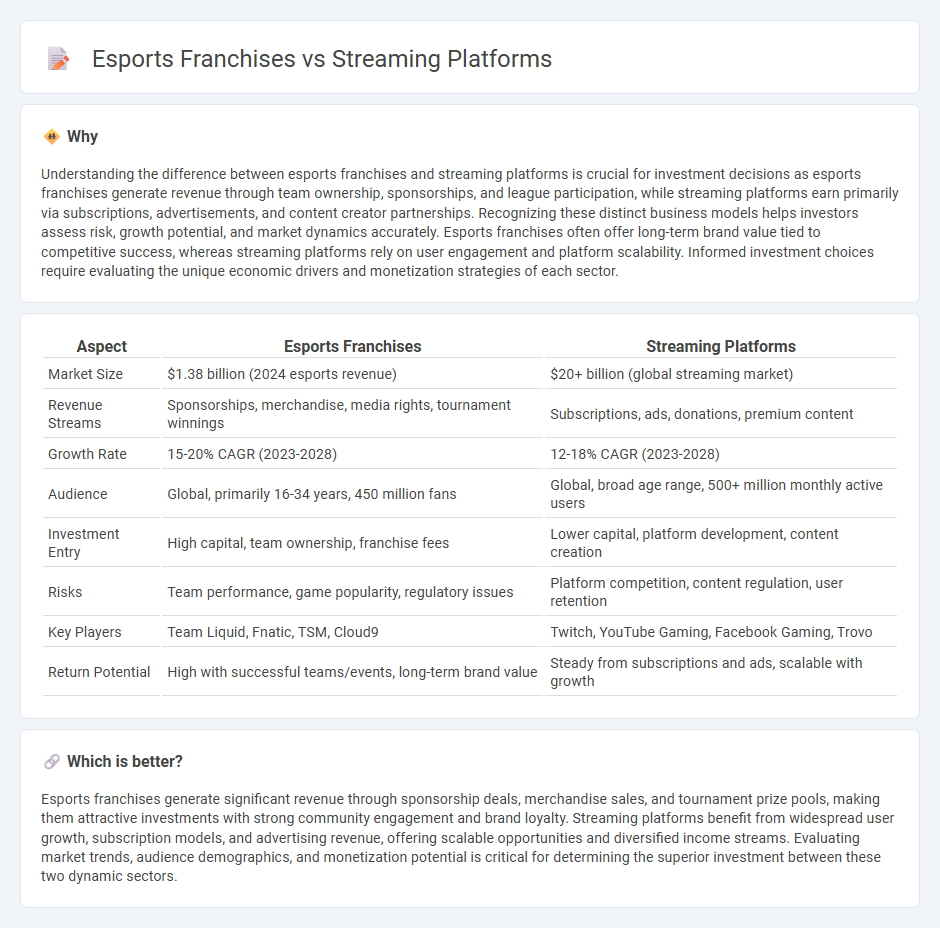 Esports Franchises vs Streaming Platforms

Why

Understanding the difference between esports franchises and streaming platforms is crucial for investment decisions as esports franchises generate revenue through team ownership, sponsorships, and league participation, while streaming platforms earn primarily via subscriptions, advertisements, and content creator partnerships. Recognizing these distinct business models helps investors assess risk, growth potential, and market dynamics accurately. Esports franchises often offer long-term brand value tied to competitive success, whereas streaming platforms rely on user engagement and platform scalability. Informed investment choices require evaluating the unique economic drivers and monetization strategies of each sector.

| Aspect | Esports Franchises | Streaming Platforms |
|---|---|---|
| Market Size | \$1.38 billion (2024 esports revenue) | \$20+ billion (global streaming market) |
| Revenue Streams | Sponsorships, merchandise, media rights, tournament winnings | Subscriptions, ads, donations, premium content |
| Growth Rate | 15-20% CAGR (2023-2028) | 12-18% CAGR (2023-2028) |
| Audience | Global, primarily 16-34 years, 450 million fans | Global, broad age range, 500+ million monthly active users |
| Investment Entry | High capital, team ownership, franchise fees | Lower capital, platform development, content creation |
| Risks | Team performance, game popularity, regulatory issues | Platform competition, content regulation, user retention |
| Key Players | Team Liquid, Fnatic, TSM, Cloud9 | Twitch, YouTube Gaming, Facebook Gaming, Trovo |
| Return Potential | High with successful teams/events, long-term brand value | Steady from subscriptions and ads, scalable with growth |

Which is better?

Esports franchises generate significant revenue through sponsorship deals, merchandise sales, and tournament prize pools, making them attractive investments with strong community engagement and brand loyalty. Streaming platforms benefit from widespread user growth, subscription models, and advertising revenue, offering scalable opportunities and diversified income streams. Evaluating market trends, audience demographics, and monetization potential is critical for determining the superior investment between these two dynamic sectors.