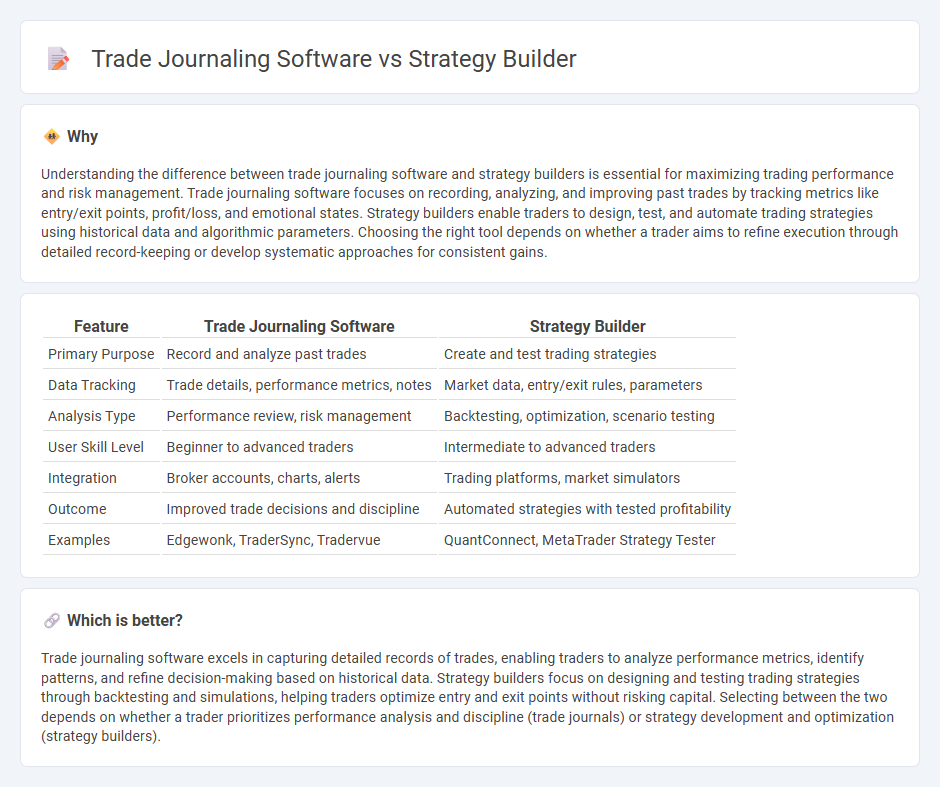 Trade Journaling Software vs Strategy Builder

Why

Understanding the difference between trade journaling software and strategy builders is essential for maximizing trading performance and risk management. Trade journaling software focuses on recording, analyzing, and improving past trades by tracking metrics like entry/exit points, profit/loss, and emotional states. Strategy builders enable traders to design, test, and automate trading strategies using historical data and algorithmic parameters. Choosing the right tool depends on whether a trader aims to refine execution through detailed record-keeping or develop systematic approaches for consistent gains.

| Feature | Trade Journaling Software | Strategy Builder |
|---|---|---|
| Primary Purpose | Record and analyze past trades | Create and test trading strategies |
| Data Tracking | Trade details, performance metrics, notes | Market data, entry/exit rules, parameters |
| Analysis Type | Performance review, risk management | Backtesting, optimization, scenario testing |
| User Skill Level | Beginner to advanced traders | Intermediate to advanced traders |
| Integration | Broker accounts, charts, alerts | Trading platforms, market simulators |
| Outcome | Improved trade decisions and discipline | Automated strategies with tested profitability |
| Examples | Edgewonk, TraderSync, Tradervue | QuantConnect, MetaTrader Strategy Tester |

Which is better?

Trade journaling software excels in capturing detailed records of trades, enabling traders to analyze performance metrics, identify patterns, and refine decision-making based on historical data. Strategy builders focus on designing and testing trading strategies through backtesting and simulations, helping traders optimize entry and exit points without risking capital. Selecting between the two depends on whether a trader prioritizes performance analysis and discipline (trade journals) or strategy development and optimization (strategy builders).