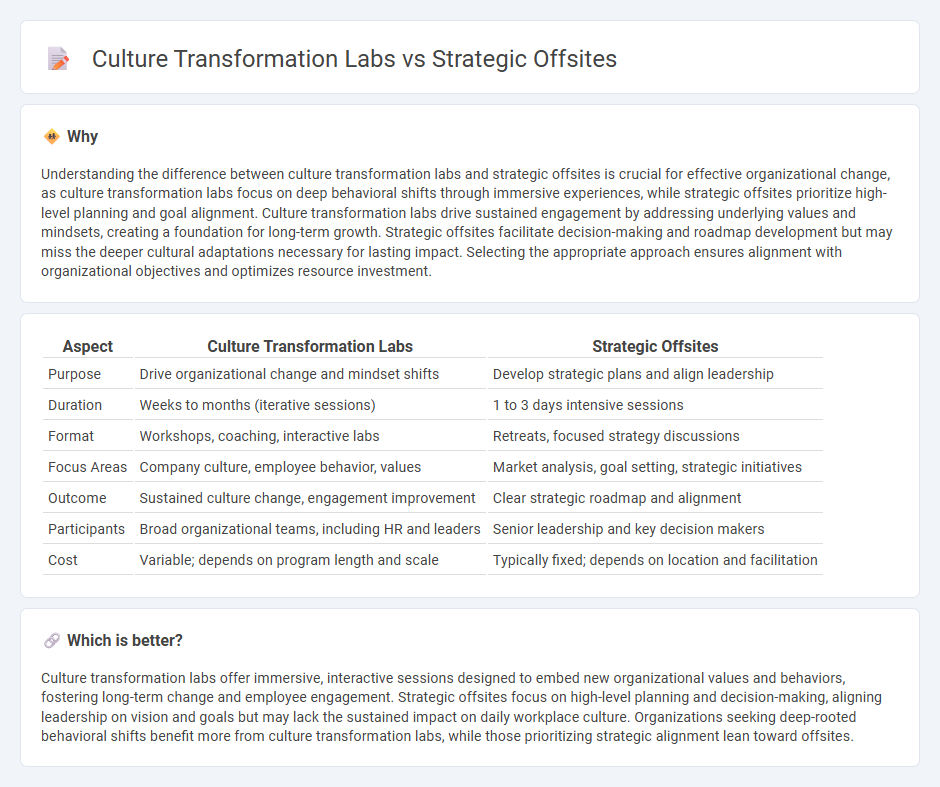 Culture Transformation Labs vs Strategic Offsites

Why

Understanding the difference between culture transformation labs and strategic offsites is crucial for effective organizational change, as culture transformation labs focus on deep behavioral shifts through immersive experiences, while strategic offsites prioritize high-level planning and goal alignment. Culture transformation labs drive sustained engagement by addressing underlying values and mindsets, creating a foundation for long-term growth. Strategic offsites facilitate decision-making and roadmap development but may miss the deeper cultural adaptations necessary for lasting impact. Selecting the appropriate approach ensures alignment with organizational objectives and optimizes resource investment.

| Aspect | Culture Transformation Labs | Strategic Offsites |
|---|---|---|
| Purpose | Drive organizational change and mindset shifts | Develop strategic plans and align leadership |
| Duration | Weeks to months (iterative sessions) | 1 to 3 days intensive sessions |
| Format | Workshops, coaching, interactive labs | Retreats, focused strategy discussions |
| Focus Areas | Company culture, employee behavior, values | Market analysis, goal setting, strategic initiatives |
| Outcome | Sustained culture change, engagement improvement | Clear strategic roadmap and alignment |
| Participants | Broad organizational teams, including HR and leaders | Senior leadership and key decision makers |
| Cost | Variable; depends on program length and scale | Typically fixed; depends on location and facilitation |

Which is better?

Culture transformation labs offer immersive, interactive sessions designed to embed new organizational values and behaviors, fostering long-term change and employee engagement. Strategic offsites focus on high-level planning and decision-making, aligning leadership on vision and goals but may lack the sustained impact on daily workplace culture. Organizations seeking deep-rooted behavioral shifts benefit more from culture transformation labs, while those prioritizing strategic alignment lean toward offsites.