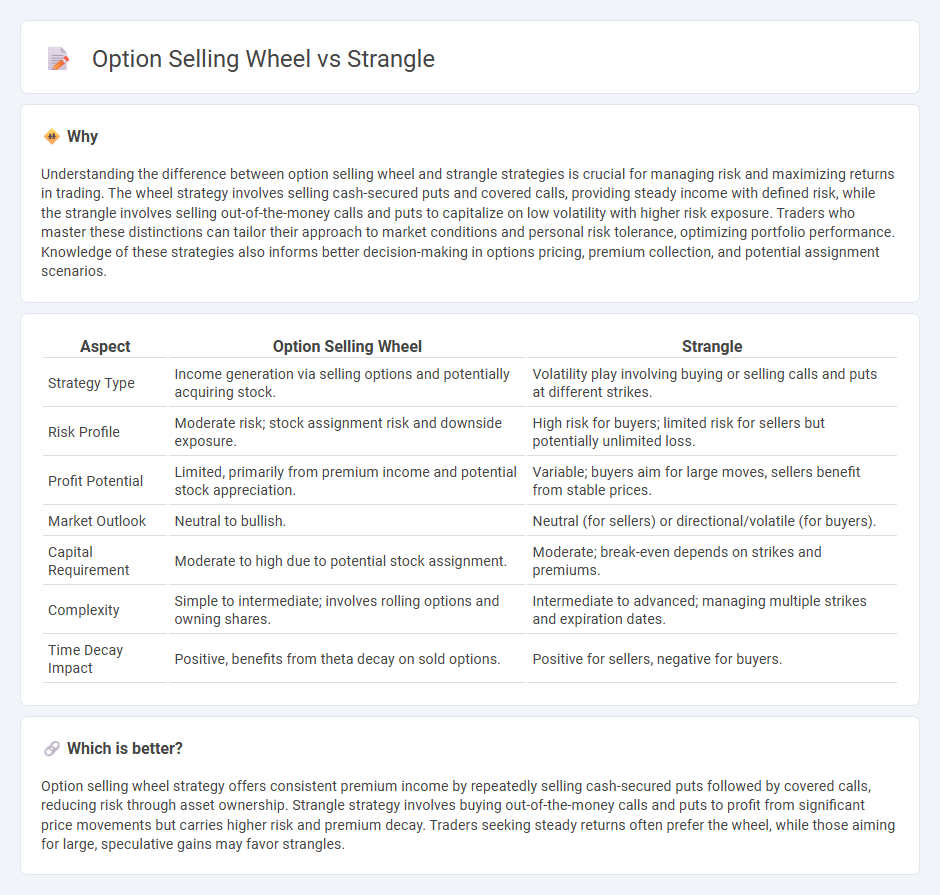 Option Selling Wheel vs Strangle

Why

Understanding the difference between option selling wheel and strangle strategies is crucial for managing risk and maximizing returns in trading. The wheel strategy involves selling cash-secured puts and covered calls, providing steady income with defined risk, while the strangle involves selling out-of-the-money calls and puts to capitalize on low volatility with higher risk exposure. Traders who master these distinctions can tailor their approach to market conditions and personal risk tolerance, optimizing portfolio performance. Knowledge of these strategies also informs better decision-making in options pricing, premium collection, and potential assignment scenarios.

| Aspect | Option Selling Wheel | Strangle |
|---|---|---|
| Strategy Type | Income generation via selling options and potentially acquiring stock. | Volatility play involving buying or selling calls and puts at different strikes. |
| Risk Profile | Moderate risk; stock assignment risk and downside exposure. | High risk for buyers; limited risk for sellers but potentially unlimited loss. |
| Profit Potential | Limited, primarily from premium income and potential stock appreciation. | Variable; buyers aim for large moves, sellers benefit from stable prices. |
| Market Outlook | Neutral to bullish. | Neutral (for sellers) or directional/volatile (for buyers). |
| Capital Requirement | Moderate to high due to potential stock assignment. | Moderate; break-even depends on strikes and premiums. |
| Complexity | Simple to intermediate; involves rolling options and owning shares. | Intermediate to advanced; managing multiple strikes and expiration dates. |
| Time Decay Impact | Positive, benefits from theta decay on sold options. | Positive for sellers, negative for buyers. |

Which is better?

Option selling wheel strategy offers consistent premium income by repeatedly selling cash-secured puts followed by covered calls, reducing risk through asset ownership. Strangle strategy involves buying out-of-the-money calls and puts to profit from significant price movements but carries higher risk and premium decay. Traders seeking steady returns often prefer the wheel, while those aiming for large, speculative gains may favor strangles.