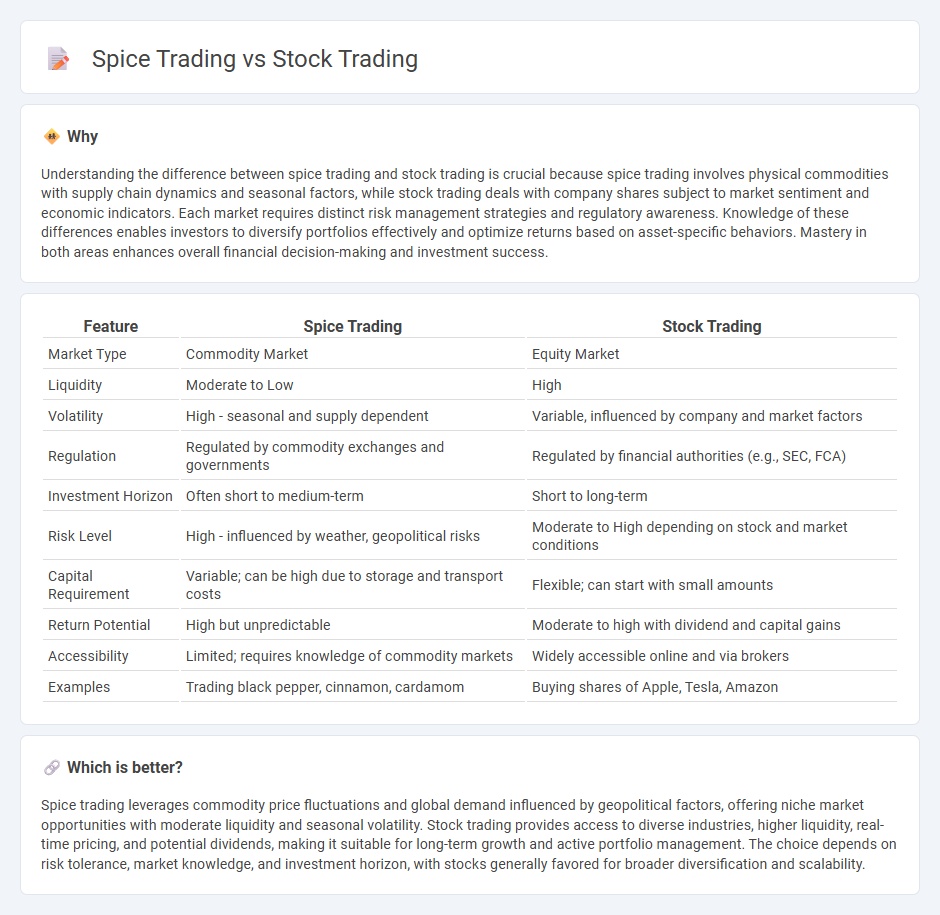 Spice Trading vs Stock Trading

Why

Understanding the difference between spice trading and stock trading is crucial because spice trading involves physical commodities with supply chain dynamics and seasonal factors, while stock trading deals with company shares subject to market sentiment and economic indicators. Each market requires distinct risk management strategies and regulatory awareness. Knowledge of these differences enables investors to diversify portfolios effectively and optimize returns based on asset-specific behaviors. Mastery in both areas enhances overall financial decision-making and investment success.

| Feature | Spice Trading | Stock Trading |
|---|---|---|
| Market Type | Commodity Market | Equity Market |
| Liquidity | Moderate to Low | High |
| Volatility | High - seasonal and supply dependent | Variable, influenced by company and market factors |
| Regulation | Regulated by commodity exchanges and governments | Regulated by financial authorities (e.g., SEC, FCA) |
| Investment Horizon | Often short to medium-term | Short to long-term |
| Risk Level | High - influenced by weather, geopolitical risks | Moderate to High depending on stock and market conditions |
| Capital Requirement | Variable; can be high due to storage and transport costs | Flexible; can start with small amounts |
| Return Potential | High but unpredictable | Moderate to high with dividend and capital gains |
| Accessibility | Limited; requires knowledge of commodity markets | Widely accessible online and via brokers |
| Examples | Trading black pepper, cinnamon, cardamom | Buying shares of Apple, Tesla, Amazon |

Which is better?

Spice trading leverages commodity price fluctuations and global demand influenced by geopolitical factors, offering niche market opportunities with moderate liquidity and seasonal volatility. Stock trading provides access to diverse industries, higher liquidity, real-time pricing, and potential dividends, making it suitable for long-term growth and active portfolio management. The choice depends on risk tolerance, market knowledge, and investment horizon, with stocks generally favored for broader diversification and scalability.