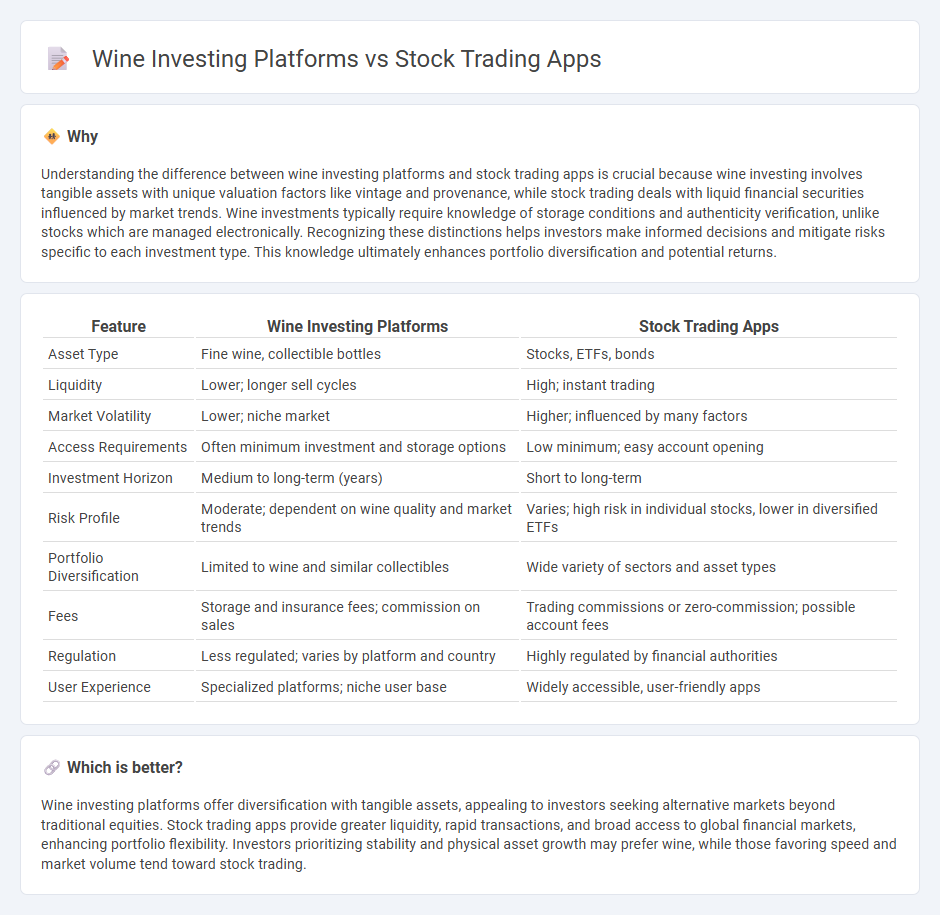 Wine Investing Platforms vs Stock Trading Apps

Why

Understanding the difference between wine investing platforms and stock trading apps is crucial because wine investing involves tangible assets with unique valuation factors like vintage and provenance, while stock trading deals with liquid financial securities influenced by market trends. Wine investments typically require knowledge of storage conditions and authenticity verification, unlike stocks which are managed electronically. Recognizing these distinctions helps investors make informed decisions and mitigate risks specific to each investment type. This knowledge ultimately enhances portfolio diversification and potential returns.

| Feature | Wine Investing Platforms | Stock Trading Apps |
|---|---|---|
| Asset Type | Fine wine, collectible bottles | Stocks, ETFs, bonds |
| Liquidity | Lower; longer sell cycles | High; instant trading |
| Market Volatility | Lower; niche market | Higher; influenced by many factors |
| Access Requirements | Often minimum investment and storage options | Low minimum; easy account opening |
| Investment Horizon | Medium to long-term (years) | Short to long-term |
| Risk Profile | Moderate; dependent on wine quality and market trends | Varies; high risk in individual stocks, lower in diversified ETFs |
| Portfolio Diversification | Limited to wine and similar collectibles | Wide variety of sectors and asset types |
| Fees | Storage and insurance fees; commission on sales | Trading commissions or zero-commission; possible account fees |
| Regulation | Less regulated; varies by platform and country | Highly regulated by financial authorities |
| User Experience | Specialized platforms; niche user base | Widely accessible, user-friendly apps |

Which is better?

Wine investing platforms offer diversification with tangible assets, appealing to investors seeking alternative markets beyond traditional equities. Stock trading apps provide greater liquidity, rapid transactions, and broad access to global financial markets, enhancing portfolio flexibility. Investors prioritizing stability and physical asset growth may prefer wine, while those favoring speed and market volume tend toward stock trading.