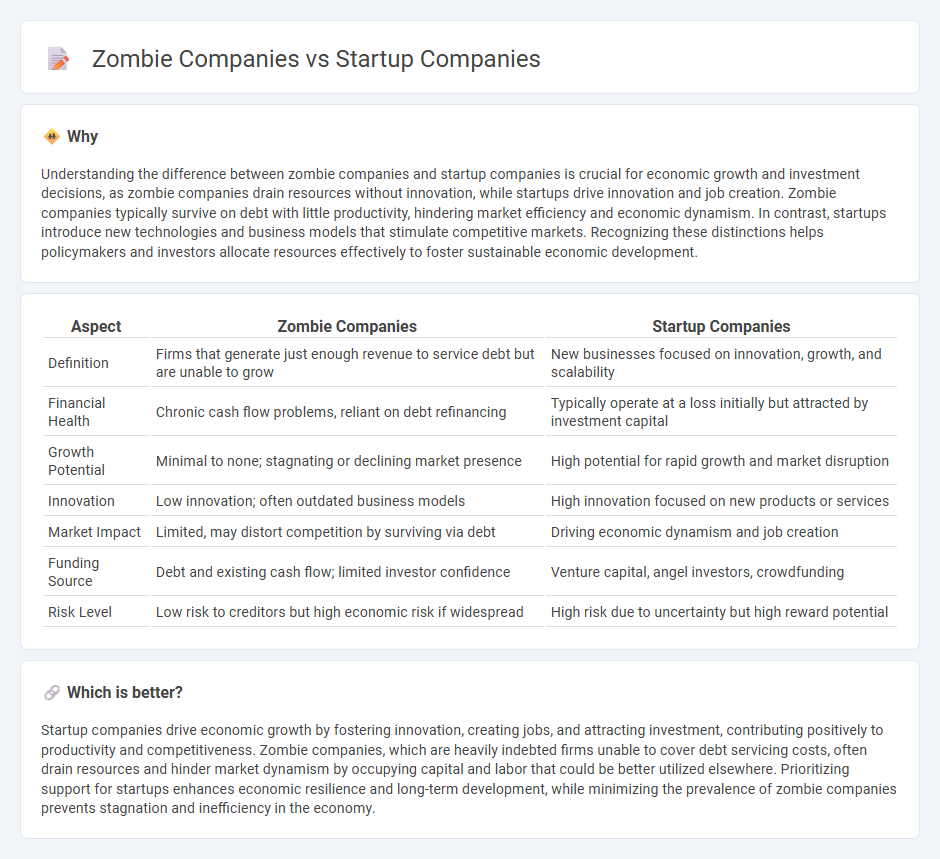 Zombie Companies vs Startup Companies

Why

Understanding the difference between zombie companies and startup companies is crucial for economic growth and investment decisions, as zombie companies drain resources without innovation, while startups drive innovation and job creation. Zombie companies typically survive on debt with little productivity, hindering market efficiency and economic dynamism. In contrast, startups introduce new technologies and business models that stimulate competitive markets. Recognizing these distinctions helps policymakers and investors allocate resources effectively to foster sustainable economic development.

| Aspect | Zombie Companies | Startup Companies |
|---|---|---|
| Definition | Firms that generate just enough revenue to service debt but are unable to grow | New businesses focused on innovation, growth, and scalability |
| Financial Health | Chronic cash flow problems, reliant on debt refinancing | Typically operate at a loss initially but attracted by investment capital |
| Growth Potential | Minimal to none; stagnating or declining market presence | High potential for rapid growth and market disruption |
| Innovation | Low innovation; often outdated business models | High innovation focused on new products or services |
| Market Impact | Limited, may distort competition by surviving via debt | Driving economic dynamism and job creation |
| Funding Source | Debt and existing cash flow; limited investor confidence | Venture capital, angel investors, crowdfunding |
| Risk Level | Low risk to creditors but high economic risk if widespread | High risk due to uncertainty but high reward potential |

Which is better?

Startup companies drive economic growth by fostering innovation, creating jobs, and attracting investment, contributing positively to productivity and competitiveness. Zombie companies, which are heavily indebted firms unable to cover debt servicing costs, often drain resources and hinder market dynamism by occupying capital and labor that could be better utilized elsewhere. Prioritizing support for startups enhances economic resilience and long-term development, while minimizing the prevalence of zombie companies prevents stagnation and inefficiency in the economy.