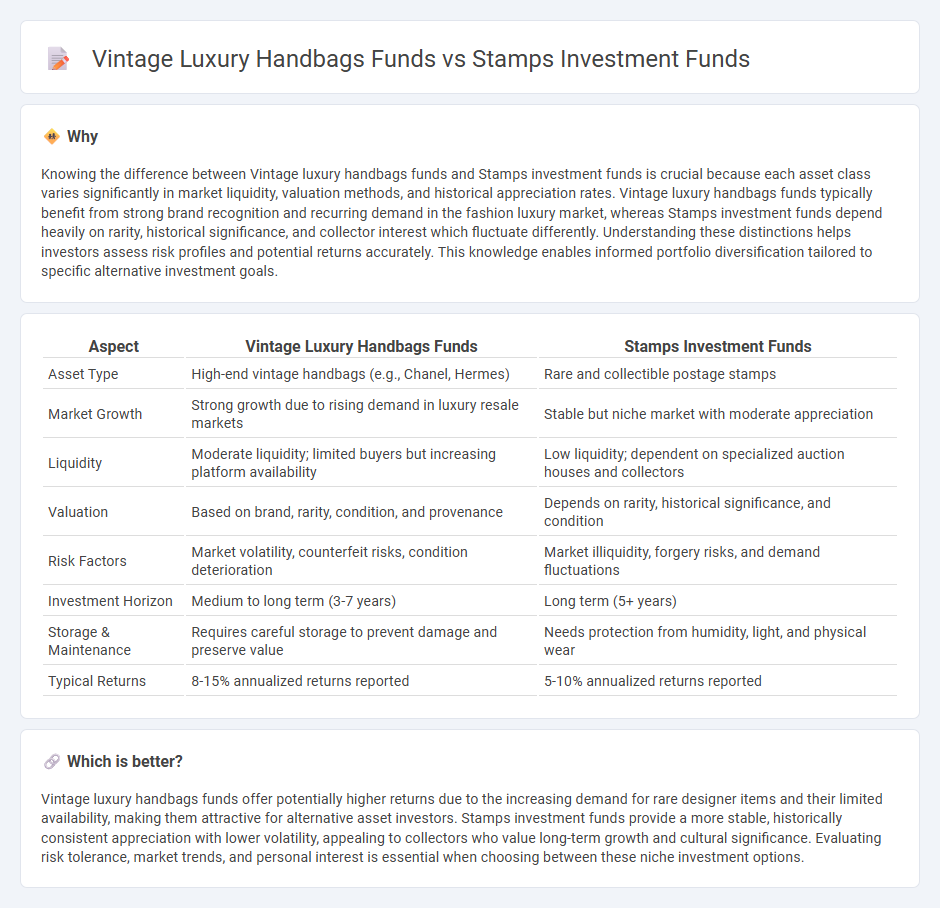 Vintage Luxury Handbags Funds vs Stamps Investment Funds

Why

Knowing the difference between Vintage luxury handbags funds and Stamps investment funds is crucial because each asset class varies significantly in market liquidity, valuation methods, and historical appreciation rates. Vintage luxury handbags funds typically benefit from strong brand recognition and recurring demand in the fashion luxury market, whereas Stamps investment funds depend heavily on rarity, historical significance, and collector interest which fluctuate differently. Understanding these distinctions helps investors assess risk profiles and potential returns accurately. This knowledge enables informed portfolio diversification tailored to specific alternative investment goals.

| Aspect | Vintage Luxury Handbags Funds | Stamps Investment Funds |
|---|---|---|
| Asset Type | High-end vintage handbags (e.g., Chanel, Hermes) | Rare and collectible postage stamps |
| Market Growth | Strong growth due to rising demand in luxury resale markets | Stable but niche market with moderate appreciation |
| Liquidity | Moderate liquidity; limited buyers but increasing platform availability | Low liquidity; dependent on specialized auction houses and collectors |
| Valuation | Based on brand, rarity, condition, and provenance | Depends on rarity, historical significance, and condition |
| Risk Factors | Market volatility, counterfeit risks, condition deterioration | Market illiquidity, forgery risks, and demand fluctuations |
| Investment Horizon | Medium to long term (3-7 years) | Long term (5+ years) |
| Storage & Maintenance | Requires careful storage to prevent damage and preserve value | Needs protection from humidity, light, and physical wear |
| Typical Returns | 8-15% annualized returns reported | 5-10% annualized returns reported |

Which is better?

Vintage luxury handbags funds offer potentially higher returns due to the increasing demand for rare designer items and their limited availability, making them attractive for alternative asset investors. Stamps investment funds provide a more stable, historically consistent appreciation with lower volatility, appealing to collectors who value long-term growth and cultural significance. Evaluating risk tolerance, market trends, and personal interest is essential when choosing between these niche investment options.