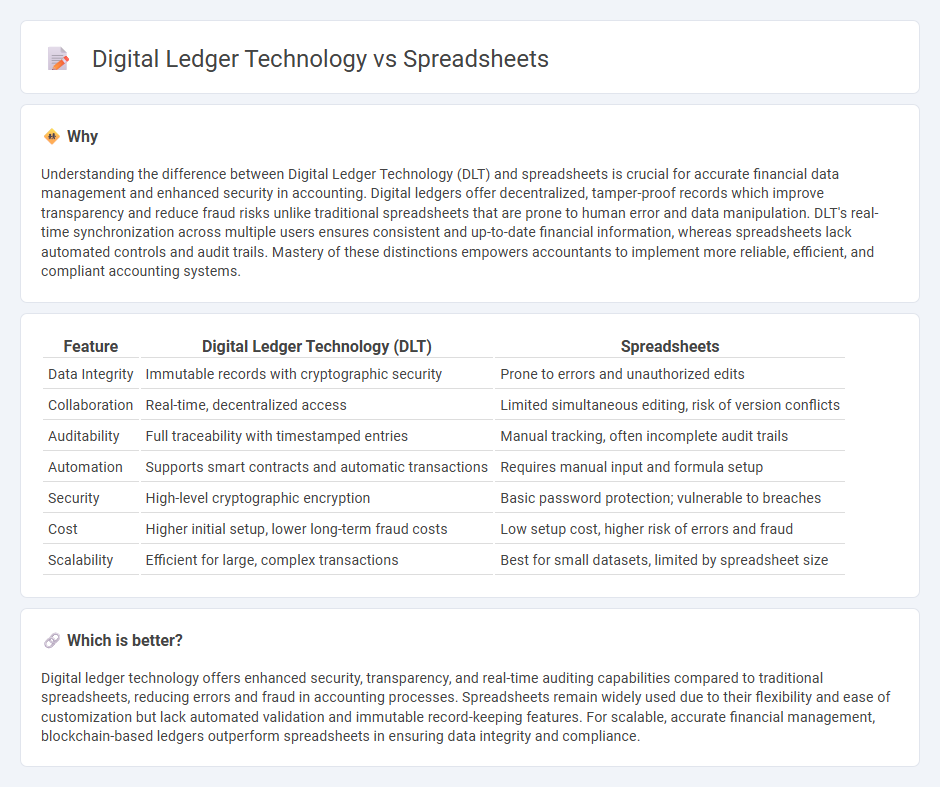 Digital Ledger Technology vs Spreadsheets

Why

Understanding the difference between Digital Ledger Technology (DLT) and spreadsheets is crucial for accurate financial data management and enhanced security in accounting. Digital ledgers offer decentralized, tamper-proof records which improve transparency and reduce fraud risks unlike traditional spreadsheets that are prone to human error and data manipulation. DLT's real-time synchronization across multiple users ensures consistent and up-to-date financial information, whereas spreadsheets lack automated controls and audit trails. Mastery of these distinctions empowers accountants to implement more reliable, efficient, and compliant accounting systems.

| Feature | Digital Ledger Technology (DLT) | Spreadsheets |
|---|---|---|
| Data Integrity | Immutable records with cryptographic security | Prone to errors and unauthorized edits |
| Collaboration | Real-time, decentralized access | Limited simultaneous editing, risk of version conflicts |
| Auditability | Full traceability with timestamped entries | Manual tracking, often incomplete audit trails |
| Automation | Supports smart contracts and automatic transactions | Requires manual input and formula setup |
| Security | High-level cryptographic encryption | Basic password protection; vulnerable to breaches |
| Cost | Higher initial setup, lower long-term fraud costs | Low setup cost, higher risk of errors and fraud |
| Scalability | Efficient for large, complex transactions | Best for small datasets, limited by spreadsheet size |

Which is better?

Digital ledger technology offers enhanced security, transparency, and real-time auditing capabilities compared to traditional spreadsheets, reducing errors and fraud in accounting processes. Spreadsheets remain widely used due to their flexibility and ease of customization but lack automated validation and immutable record-keeping features. For scalable, accurate financial management, blockchain-based ledgers outperform spreadsheets in ensuring data integrity and compliance.