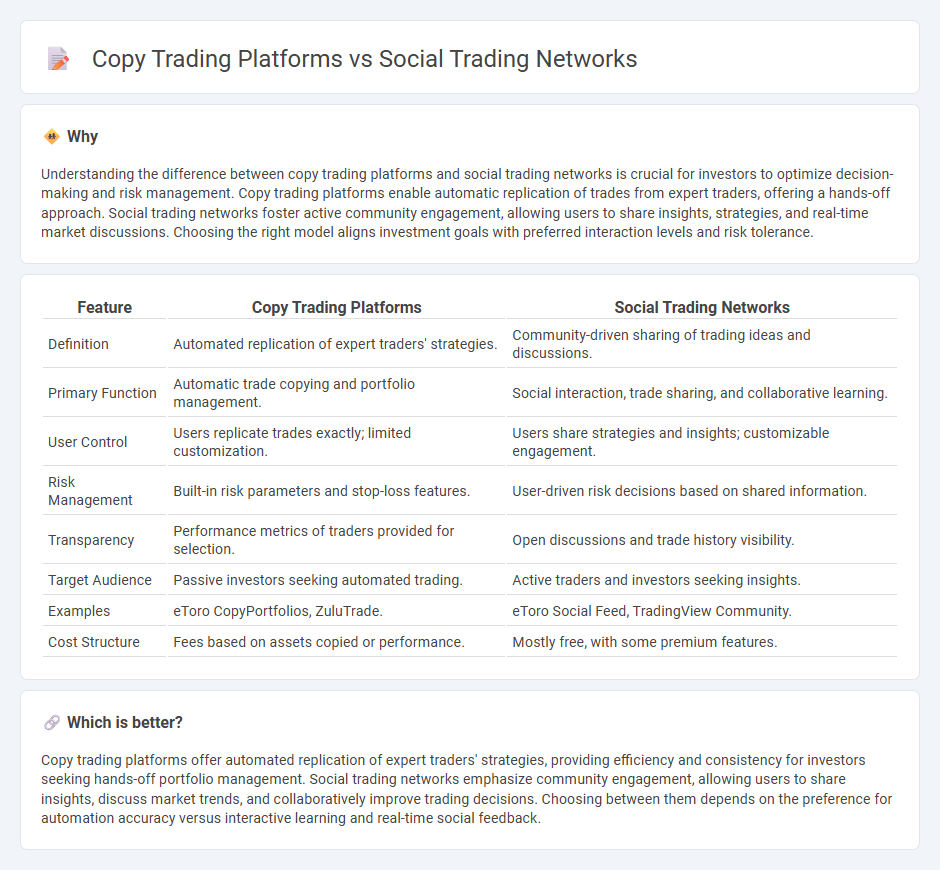 Copy Trading Platforms vs Social Trading Networks

Why

Understanding the difference between copy trading platforms and social trading networks is crucial for investors to optimize decision-making and risk management. Copy trading platforms enable automatic replication of trades from expert traders, offering a hands-off approach. Social trading networks foster active community engagement, allowing users to share insights, strategies, and real-time market discussions. Choosing the right model aligns investment goals with preferred interaction levels and risk tolerance.

| Feature | Copy Trading Platforms | Social Trading Networks |
|---|---|---|
| Definition | Automated replication of expert traders' strategies. | Community-driven sharing of trading ideas and discussions. |
| Primary Function | Automatic trade copying and portfolio management. | Social interaction, trade sharing, and collaborative learning. |
| User Control | Users replicate trades exactly; limited customization. | Users share strategies and insights; customizable engagement. |
| Risk Management | Built-in risk parameters and stop-loss features. | User-driven risk decisions based on shared information. |
| Transparency | Performance metrics of traders provided for selection. | Open discussions and trade history visibility. |
| Target Audience | Passive investors seeking automated trading. | Active traders and investors seeking insights. |
| Examples | eToro CopyPortfolios, ZuluTrade. | eToro Social Feed, TradingView Community. |
| Cost Structure | Fees based on assets copied or performance. | Mostly free, with some premium features. |

Which is better?

Copy trading platforms offer automated replication of expert traders' strategies, providing efficiency and consistency for investors seeking hands-off portfolio management. Social trading networks emphasize community engagement, allowing users to share insights, discuss market trends, and collaboratively improve trading decisions. Choosing between them depends on the preference for automation accuracy versus interactive learning and real-time social feedback.