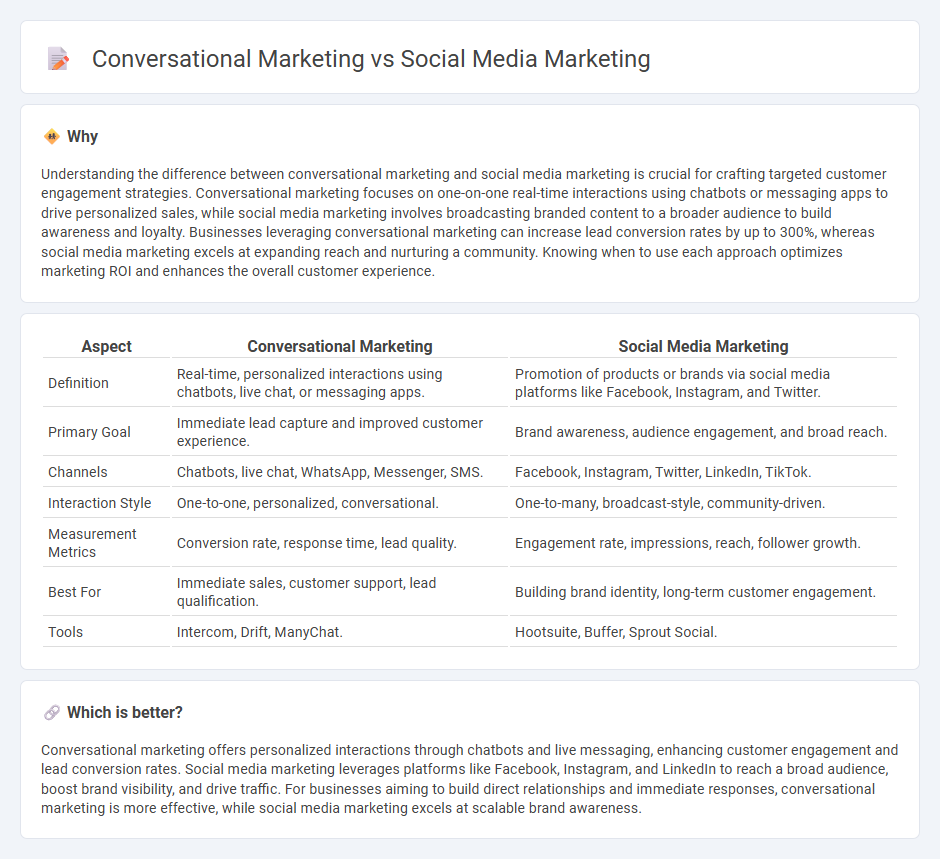 Conversational Marketing vs Social Media Marketing

Why

Understanding the difference between conversational marketing and social media marketing is crucial for crafting targeted customer engagement strategies. Conversational marketing focuses on one-on-one real-time interactions using chatbots or messaging apps to drive personalized sales, while social media marketing involves broadcasting branded content to a broader audience to build awareness and loyalty. Businesses leveraging conversational marketing can increase lead conversion rates by up to 300%, whereas social media marketing excels at expanding reach and nurturing a community. Knowing when to use each approach optimizes marketing ROI and enhances the overall customer experience.

| Aspect | Conversational Marketing | Social Media Marketing |
|---|---|---|
| Definition | Real-time, personalized interactions using chatbots, live chat, or messaging apps. | Promotion of products or brands via social media platforms like Facebook, Instagram, and Twitter. |
| Primary Goal | Immediate lead capture and improved customer experience. | Brand awareness, audience engagement, and broad reach. |
| Channels | Chatbots, live chat, WhatsApp, Messenger, SMS. | Facebook, Instagram, Twitter, LinkedIn, TikTok. |
| Interaction Style | One-to-one, personalized, conversational. | One-to-many, broadcast-style, community-driven. |
| Measurement Metrics | Conversion rate, response time, lead quality. | Engagement rate, impressions, reach, follower growth. |
| Best For | Immediate sales, customer support, lead qualification. | Building brand identity, long-term customer engagement. |
| Tools | Intercom, Drift, ManyChat. | Hootsuite, Buffer, Sprout Social. |

Which is better?

Conversational marketing offers personalized interactions through chatbots and live messaging, enhancing customer engagement and lead conversion rates. Social media marketing leverages platforms like Facebook, Instagram, and LinkedIn to reach a broad audience, boost brand visibility, and drive traffic. For businesses aiming to build direct relationships and immediate responses, conversational marketing is more effective, while social media marketing excels at scalable brand awareness.