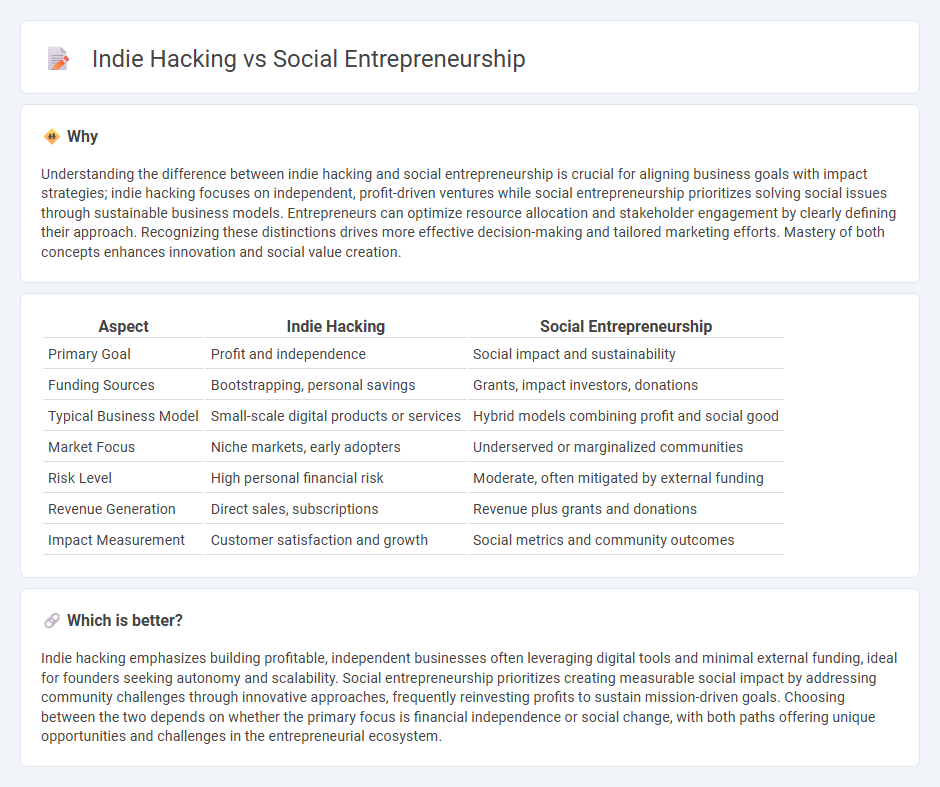 Indie Hacking vs Social Entrepreneurship

Why

Understanding the difference between indie hacking and social entrepreneurship is crucial for aligning business goals with impact strategies; indie hacking focuses on independent, profit-driven ventures while social entrepreneurship prioritizes solving social issues through sustainable business models. Entrepreneurs can optimize resource allocation and stakeholder engagement by clearly defining their approach. Recognizing these distinctions drives more effective decision-making and tailored marketing efforts. Mastery of both concepts enhances innovation and social value creation.

| Aspect | Indie Hacking | Social Entrepreneurship |
|---|---|---|
| Primary Goal | Profit and independence | Social impact and sustainability |
| Funding Sources | Bootstrapping, personal savings | Grants, impact investors, donations |
| Typical Business Model | Small-scale digital products or services | Hybrid models combining profit and social good |
| Market Focus | Niche markets, early adopters | Underserved or marginalized communities |
| Risk Level | High personal financial risk | Moderate, often mitigated by external funding |
| Revenue Generation | Direct sales, subscriptions | Revenue plus grants and donations |
| Impact Measurement | Customer satisfaction and growth | Social metrics and community outcomes |

Which is better?

Indie hacking emphasizes building profitable, independent businesses often leveraging digital tools and minimal external funding, ideal for founders seeking autonomy and scalability. Social entrepreneurship prioritizes creating measurable social impact by addressing community challenges through innovative approaches, frequently reinvesting profits to sustain mission-driven goals. Choosing between the two depends on whether the primary focus is financial independence or social change, with both paths offering unique opportunities and challenges in the entrepreneurial ecosystem.