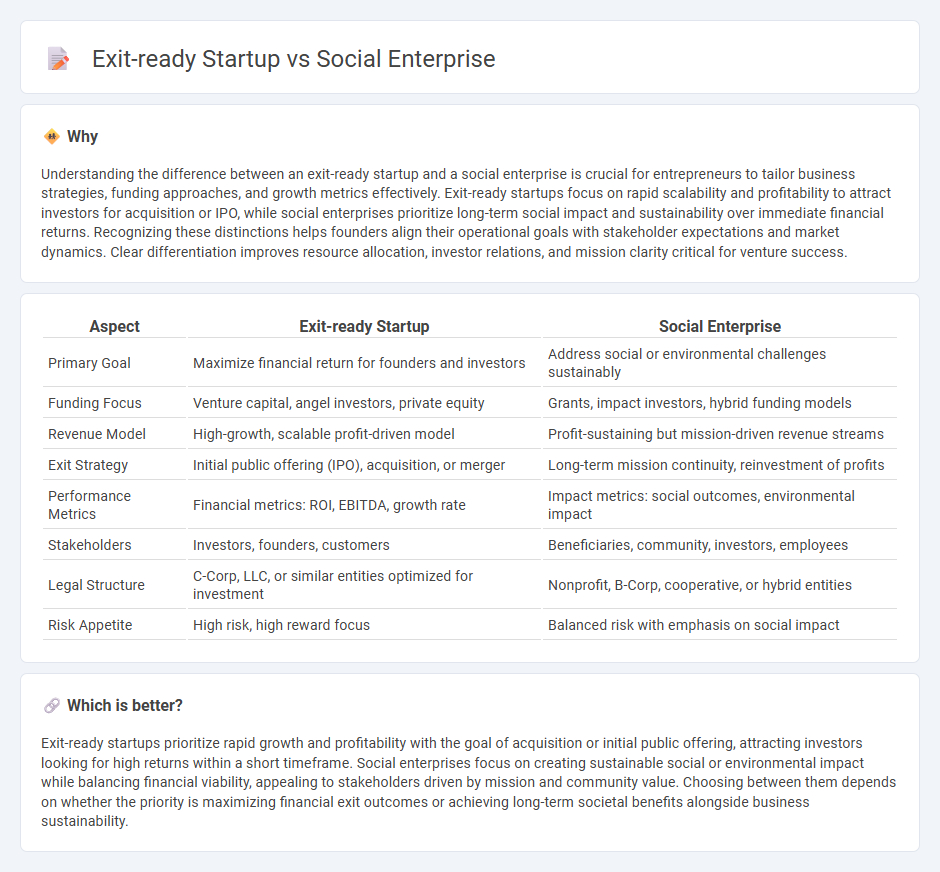 Exit-ready Startup vs Social Enterprise

Why

Understanding the difference between an exit-ready startup and a social enterprise is crucial for entrepreneurs to tailor business strategies, funding approaches, and growth metrics effectively. Exit-ready startups focus on rapid scalability and profitability to attract investors for acquisition or IPO, while social enterprises prioritize long-term social impact and sustainability over immediate financial returns. Recognizing these distinctions helps founders align their operational goals with stakeholder expectations and market dynamics. Clear differentiation improves resource allocation, investor relations, and mission clarity critical for venture success.

| Aspect | Exit-ready Startup | Social Enterprise |
|---|---|---|
| Primary Goal | Maximize financial return for founders and investors | Address social or environmental challenges sustainably |
| Funding Focus | Venture capital, angel investors, private equity | Grants, impact investors, hybrid funding models |
| Revenue Model | High-growth, scalable profit-driven model | Profit-sustaining but mission-driven revenue streams |
| Exit Strategy | Initial public offering (IPO), acquisition, or merger | Long-term mission continuity, reinvestment of profits |
| Performance Metrics | Financial metrics: ROI, EBITDA, growth rate | Impact metrics: social outcomes, environmental impact |
| Stakeholders | Investors, founders, customers | Beneficiaries, community, investors, employees |
| Legal Structure | C-Corp, LLC, or similar entities optimized for investment | Nonprofit, B-Corp, cooperative, or hybrid entities |
| Risk Appetite | High risk, high reward focus | Balanced risk with emphasis on social impact |

Which is better?

Exit-ready startups prioritize rapid growth and profitability with the goal of acquisition or initial public offering, attracting investors looking for high returns within a short timeframe. Social enterprises focus on creating sustainable social or environmental impact while balancing financial viability, appealing to stakeholders driven by mission and community value. Choosing between them depends on whether the priority is maximizing financial exit outcomes or achieving long-term societal benefits alongside business sustainability.