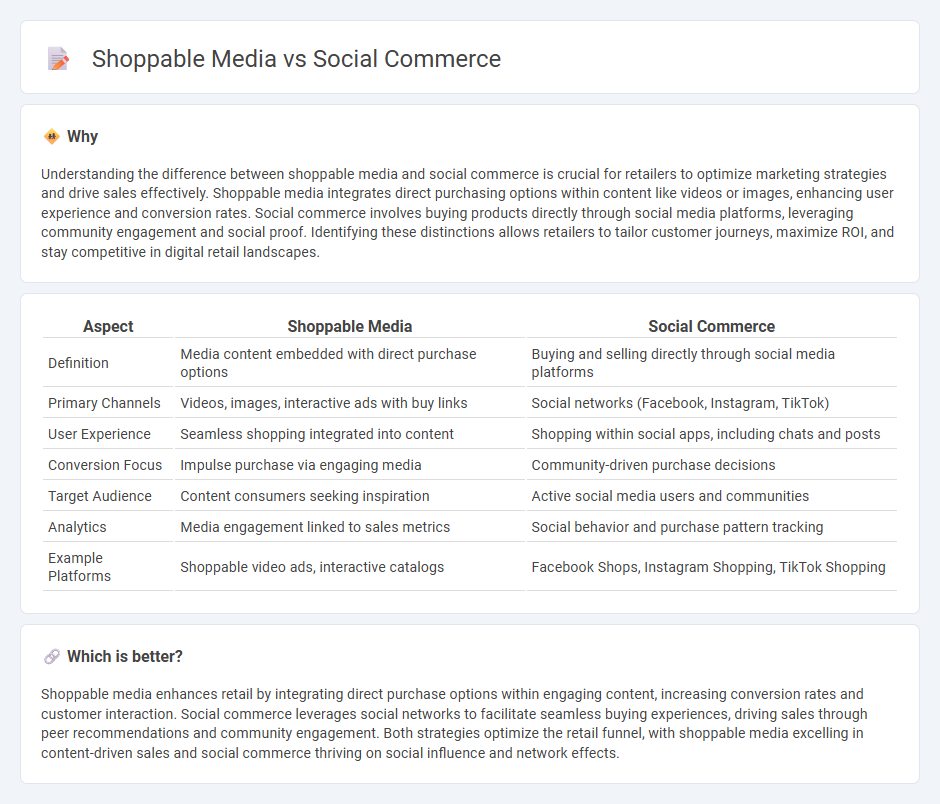 Shoppable Media vs Social Commerce

Why

Understanding the difference between shoppable media and social commerce is crucial for retailers to optimize marketing strategies and drive sales effectively. Shoppable media integrates direct purchasing options within content like videos or images, enhancing user experience and conversion rates. Social commerce involves buying products directly through social media platforms, leveraging community engagement and social proof. Identifying these distinctions allows retailers to tailor customer journeys, maximize ROI, and stay competitive in digital retail landscapes.

| Aspect | Shoppable Media | Social Commerce |
|---|---|---|
| Definition | Media content embedded with direct purchase options | Buying and selling directly through social media platforms |
| Primary Channels | Videos, images, interactive ads with buy links | Social networks (Facebook, Instagram, TikTok) |
| User Experience | Seamless shopping integrated into content | Shopping within social apps, including chats and posts |
| Conversion Focus | Impulse purchase via engaging media | Community-driven purchase decisions |
| Target Audience | Content consumers seeking inspiration | Active social media users and communities |
| Analytics | Media engagement linked to sales metrics | Social behavior and purchase pattern tracking |
| Example Platforms | Shoppable video ads, interactive catalogs | Facebook Shops, Instagram Shopping, TikTok Shopping |

Which is better?

Shoppable media enhances retail by integrating direct purchase options within engaging content, increasing conversion rates and customer interaction. Social commerce leverages social networks to facilitate seamless buying experiences, driving sales through peer recommendations and community engagement. Both strategies optimize the retail funnel, with shoppable media excelling in content-driven sales and social commerce thriving on social influence and network effects.