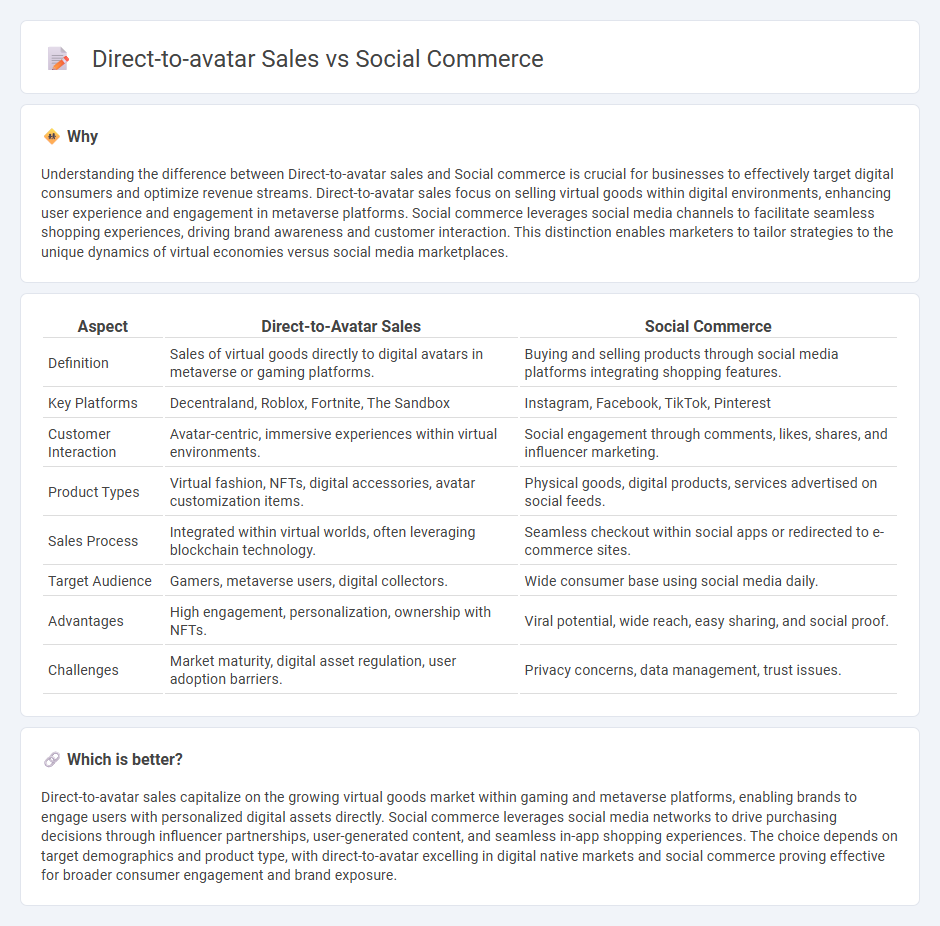 Direct-to-avatar Sales vs Social Commerce

Why

Understanding the difference between Direct-to-avatar sales and Social commerce is crucial for businesses to effectively target digital consumers and optimize revenue streams. Direct-to-avatar sales focus on selling virtual goods within digital environments, enhancing user experience and engagement in metaverse platforms. Social commerce leverages social media channels to facilitate seamless shopping experiences, driving brand awareness and customer interaction. This distinction enables marketers to tailor strategies to the unique dynamics of virtual economies versus social media marketplaces.

| Aspect | Direct-to-Avatar Sales | Social Commerce |
|---|---|---|
| Definition | Sales of virtual goods directly to digital avatars in metaverse or gaming platforms. | Buying and selling products through social media platforms integrating shopping features. |
| Key Platforms | Decentraland, Roblox, Fortnite, The Sandbox | Instagram, Facebook, TikTok, Pinterest |
| Customer Interaction | Avatar-centric, immersive experiences within virtual environments. | Social engagement through comments, likes, shares, and influencer marketing. |
| Product Types | Virtual fashion, NFTs, digital accessories, avatar customization items. | Physical goods, digital products, services advertised on social feeds. |
| Sales Process | Integrated within virtual worlds, often leveraging blockchain technology. | Seamless checkout within social apps or redirected to e-commerce sites. |
| Target Audience | Gamers, metaverse users, digital collectors. | Wide consumer base using social media daily. |
| Advantages | High engagement, personalization, ownership with NFTs. | Viral potential, wide reach, easy sharing, and social proof. |
| Challenges | Market maturity, digital asset regulation, user adoption barriers. | Privacy concerns, data management, trust issues. |

Which is better?

Direct-to-avatar sales capitalize on the growing virtual goods market within gaming and metaverse platforms, enabling brands to engage users with personalized digital assets directly. Social commerce leverages social media networks to drive purchasing decisions through influencer partnerships, user-generated content, and seamless in-app shopping experiences. The choice depends on target demographics and product type, with direct-to-avatar excelling in digital native markets and social commerce proving effective for broader consumer engagement and brand exposure.