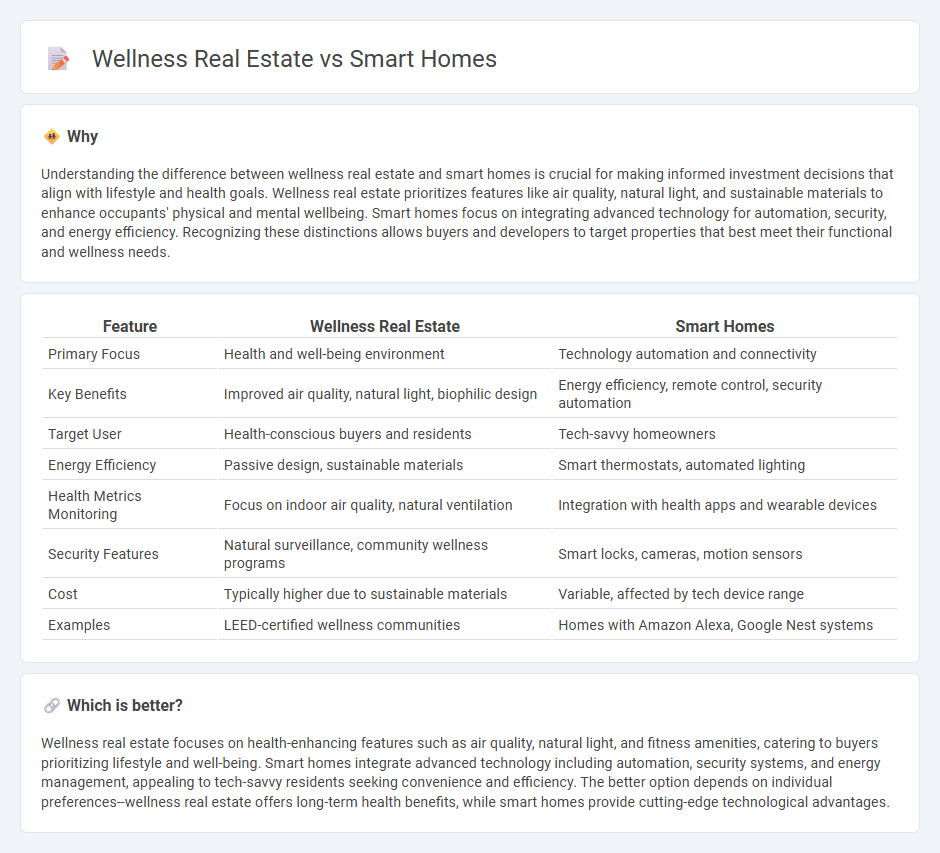 Wellness Real Estate vs Smart Homes

Why

Understanding the difference between wellness real estate and smart homes is crucial for making informed investment decisions that align with lifestyle and health goals. Wellness real estate prioritizes features like air quality, natural light, and sustainable materials to enhance occupants' physical and mental wellbeing. Smart homes focus on integrating advanced technology for automation, security, and energy efficiency. Recognizing these distinctions allows buyers and developers to target properties that best meet their functional and wellness needs.

| Feature | Wellness Real Estate | Smart Homes |
|---|---|---|
| Primary Focus | Health and well-being environment | Technology automation and connectivity |
| Key Benefits | Improved air quality, natural light, biophilic design | Energy efficiency, remote control, security automation |
| Target User | Health-conscious buyers and residents | Tech-savvy homeowners |
| Energy Efficiency | Passive design, sustainable materials | Smart thermostats, automated lighting |
| Health Metrics Monitoring | Focus on indoor air quality, natural ventilation | Integration with health apps and wearable devices |
| Security Features | Natural surveillance, community wellness programs | Smart locks, cameras, motion sensors |
| Cost | Typically higher due to sustainable materials | Variable, affected by tech device range |
| Examples | LEED-certified wellness communities | Homes with Amazon Alexa, Google Nest systems |

Which is better?

Wellness real estate focuses on health-enhancing features such as air quality, natural light, and fitness amenities, catering to buyers prioritizing lifestyle and well-being. Smart homes integrate advanced technology including automation, security systems, and energy management, appealing to tech-savvy residents seeking convenience and efficiency. The better option depends on individual preferences--wellness real estate offers long-term health benefits, while smart homes provide cutting-edge technological advantages.