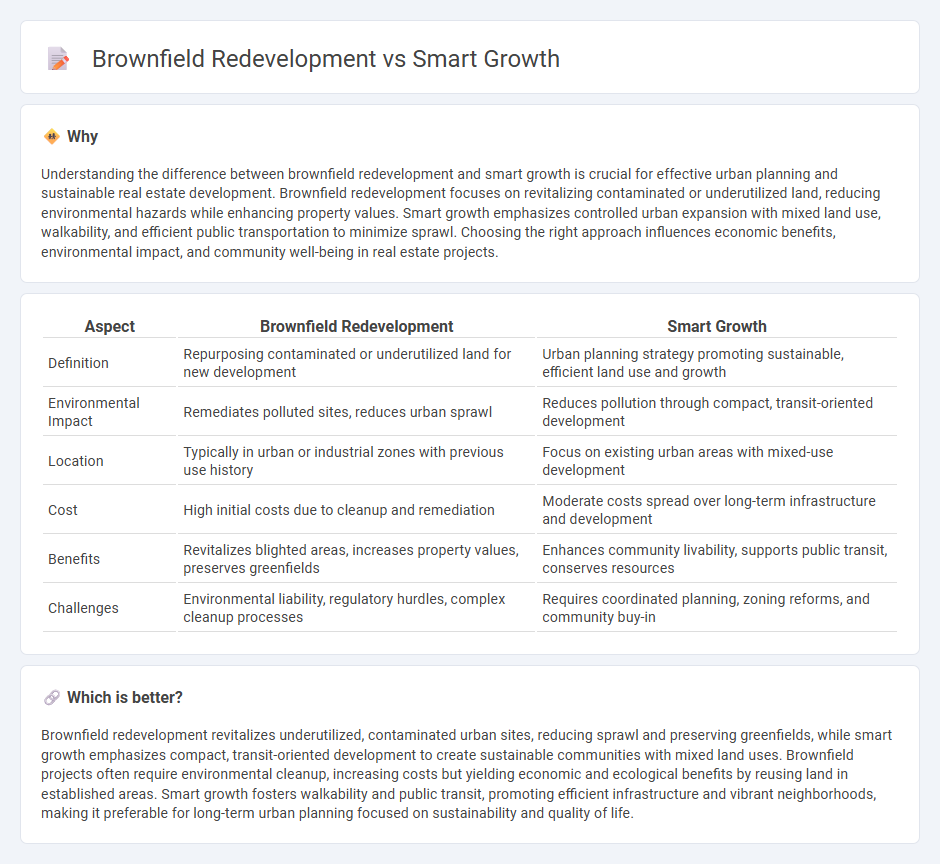 Brownfield Redevelopment vs Smart Growth

Why

Understanding the difference between brownfield redevelopment and smart growth is crucial for effective urban planning and sustainable real estate development. Brownfield redevelopment focuses on revitalizing contaminated or underutilized land, reducing environmental hazards while enhancing property values. Smart growth emphasizes controlled urban expansion with mixed land use, walkability, and efficient public transportation to minimize sprawl. Choosing the right approach influences economic benefits, environmental impact, and community well-being in real estate projects.

| Aspect | Brownfield Redevelopment | Smart Growth |
|---|---|---|
| Definition | Repurposing contaminated or underutilized land for new development | Urban planning strategy promoting sustainable, efficient land use and growth |
| Environmental Impact | Remediates polluted sites, reduces urban sprawl | Reduces pollution through compact, transit-oriented development |
| Location | Typically in urban or industrial zones with previous use history | Focus on existing urban areas with mixed-use development |
| Cost | High initial costs due to cleanup and remediation | Moderate costs spread over long-term infrastructure and development |
| Benefits | Revitalizes blighted areas, increases property values, preserves greenfields | Enhances community livability, supports public transit, conserves resources |
| Challenges | Environmental liability, regulatory hurdles, complex cleanup processes | Requires coordinated planning, zoning reforms, and community buy-in |

Which is better?

Brownfield redevelopment revitalizes underutilized, contaminated urban sites, reducing sprawl and preserving greenfields, while smart growth emphasizes compact, transit-oriented development to create sustainable communities with mixed land uses. Brownfield projects often require environmental cleanup, increasing costs but yielding economic and ecological benefits by reusing land in established areas. Smart growth fosters walkability and public transit, promoting efficient infrastructure and vibrant neighborhoods, making it preferable for long-term urban planning focused on sustainability and quality of life.