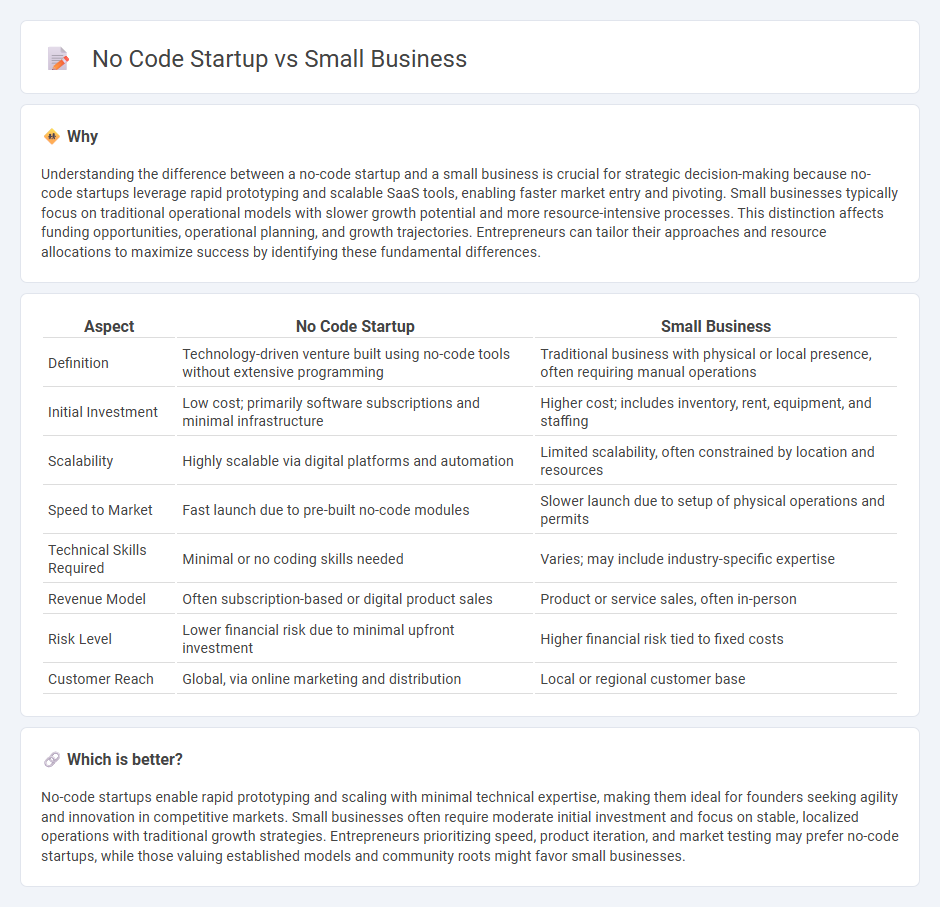 No Code Startup vs Small Business

Why

Understanding the difference between a no-code startup and a small business is crucial for strategic decision-making because no-code startups leverage rapid prototyping and scalable SaaS tools, enabling faster market entry and pivoting. Small businesses typically focus on traditional operational models with slower growth potential and more resource-intensive processes. This distinction affects funding opportunities, operational planning, and growth trajectories. Entrepreneurs can tailor their approaches and resource allocations to maximize success by identifying these fundamental differences.

| Aspect | No Code Startup | Small Business |
|---|---|---|
| Definition | Technology-driven venture built using no-code tools without extensive programming | Traditional business with physical or local presence, often requiring manual operations |
| Initial Investment | Low cost; primarily software subscriptions and minimal infrastructure | Higher cost; includes inventory, rent, equipment, and staffing |
| Scalability | Highly scalable via digital platforms and automation | Limited scalability, often constrained by location and resources |
| Speed to Market | Fast launch due to pre-built no-code modules | Slower launch due to setup of physical operations and permits |
| Technical Skills Required | Minimal or no coding skills needed | Varies; may include industry-specific expertise |
| Revenue Model | Often subscription-based or digital product sales | Product or service sales, often in-person |
| Risk Level | Lower financial risk due to minimal upfront investment | Higher financial risk tied to fixed costs |
| Customer Reach | Global, via online marketing and distribution | Local or regional customer base |

Which is better?

No-code startups enable rapid prototyping and scaling with minimal technical expertise, making them ideal for founders seeking agility and innovation in competitive markets. Small businesses often require moderate initial investment and focus on stable, localized operations with traditional growth strategies. Entrepreneurs prioritizing speed, product iteration, and market testing may prefer no-code startups, while those valuing established models and community roots might favor small businesses.