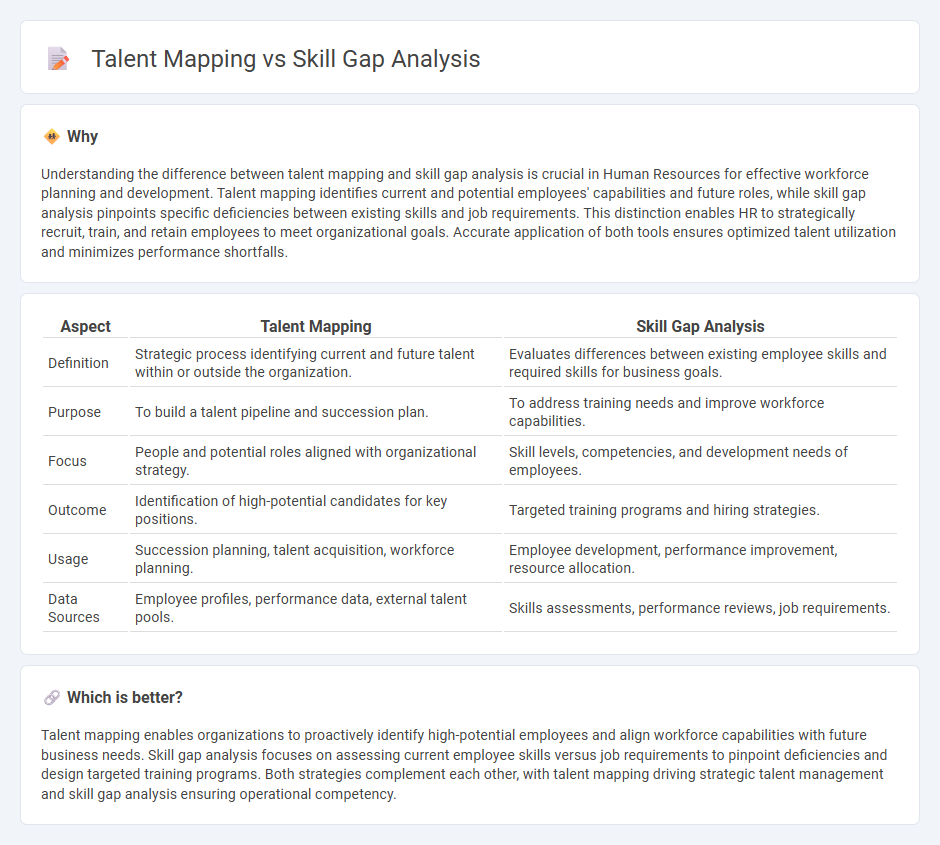 Talent Mapping vs Skill Gap Analysis

Why

Understanding the difference between talent mapping and skill gap analysis is crucial in Human Resources for effective workforce planning and development. Talent mapping identifies current and potential employees' capabilities and future roles, while skill gap analysis pinpoints specific deficiencies between existing skills and job requirements. This distinction enables HR to strategically recruit, train, and retain employees to meet organizational goals. Accurate application of both tools ensures optimized talent utilization and minimizes performance shortfalls.

| Aspect | Talent Mapping | Skill Gap Analysis |
|---|---|---|
| Definition | Strategic process identifying current and future talent within or outside the organization. | Evaluates differences between existing employee skills and required skills for business goals. |
| Purpose | To build a talent pipeline and succession plan. | To address training needs and improve workforce capabilities. |
| Focus | People and potential roles aligned with organizational strategy. | Skill levels, competencies, and development needs of employees. |
| Outcome | Identification of high-potential candidates for key positions. | Targeted training programs and hiring strategies. |
| Usage | Succession planning, talent acquisition, workforce planning. | Employee development, performance improvement, resource allocation. |
| Data Sources | Employee profiles, performance data, external talent pools. | Skills assessments, performance reviews, job requirements. |

Which is better?

Talent mapping enables organizations to proactively identify high-potential employees and align workforce capabilities with future business needs. Skill gap analysis focuses on assessing current employee skills versus job requirements to pinpoint deficiencies and design targeted training programs. Both strategies complement each other, with talent mapping driving strategic talent management and skill gap analysis ensuring operational competency.