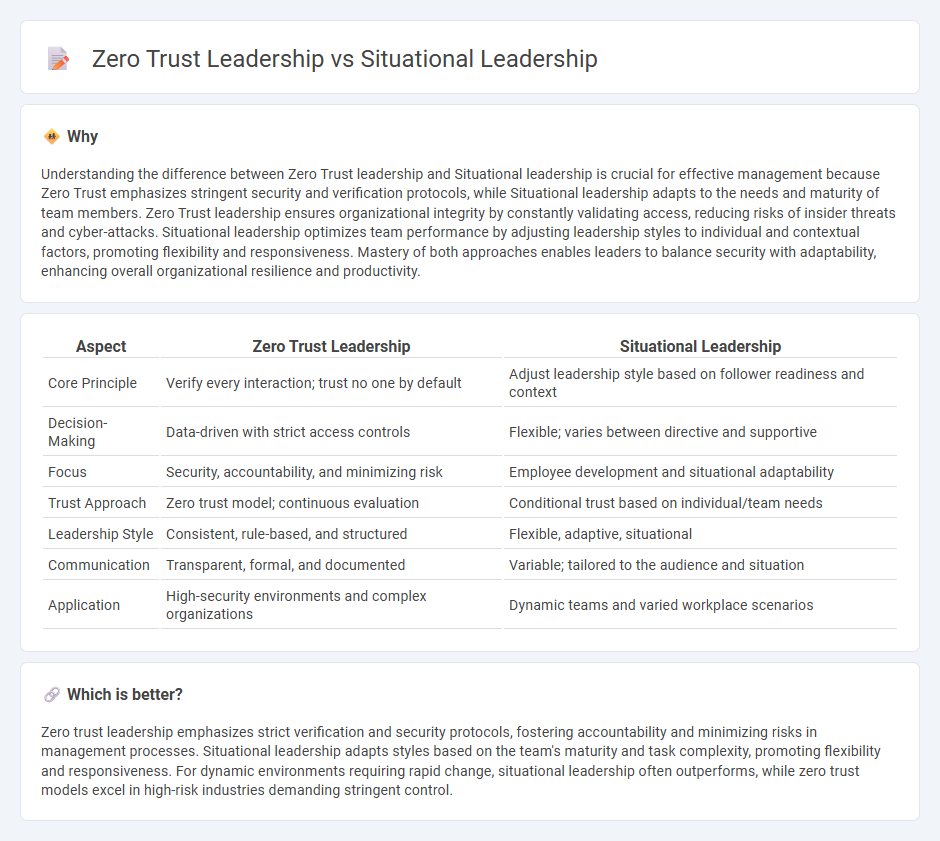 Zero Trust Leadership vs Situational Leadership

Why

Understanding the difference between Zero Trust leadership and Situational leadership is crucial for effective management because Zero Trust emphasizes stringent security and verification protocols, while Situational leadership adapts to the needs and maturity of team members. Zero Trust leadership ensures organizational integrity by constantly validating access, reducing risks of insider threats and cyber-attacks. Situational leadership optimizes team performance by adjusting leadership styles to individual and contextual factors, promoting flexibility and responsiveness. Mastery of both approaches enables leaders to balance security with adaptability, enhancing overall organizational resilience and productivity.

| Aspect | Zero Trust Leadership | Situational Leadership |
|---|---|---|
| Core Principle | Verify every interaction; trust no one by default | Adjust leadership style based on follower readiness and context |
| Decision-Making | Data-driven with strict access controls | Flexible; varies between directive and supportive |
| Focus | Security, accountability, and minimizing risk | Employee development and situational adaptability |
| Trust Approach | Zero trust model; continuous evaluation | Conditional trust based on individual/team needs |
| Leadership Style | Consistent, rule-based, and structured | Flexible, adaptive, situational |
| Communication | Transparent, formal, and documented | Variable; tailored to the audience and situation |
| Application | High-security environments and complex organizations | Dynamic teams and varied workplace scenarios |

Which is better?

Zero trust leadership emphasizes strict verification and security protocols, fostering accountability and minimizing risks in management processes. Situational leadership adapts styles based on the team's maturity and task complexity, promoting flexibility and responsiveness. For dynamic environments requiring rapid change, situational leadership often outperforms, while zero trust models excel in high-risk industries demanding stringent control.