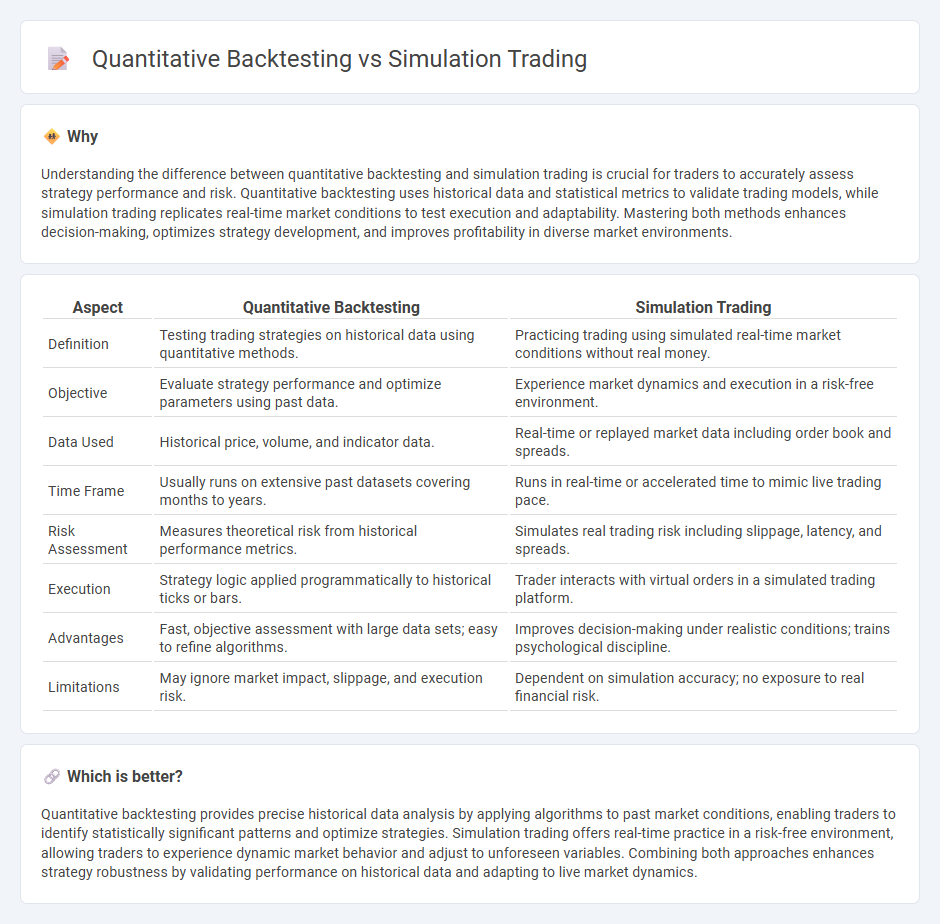 Quantitative Backtesting vs Simulation Trading

Why

Understanding the difference between quantitative backtesting and simulation trading is crucial for traders to accurately assess strategy performance and risk. Quantitative backtesting uses historical data and statistical metrics to validate trading models, while simulation trading replicates real-time market conditions to test execution and adaptability. Mastering both methods enhances decision-making, optimizes strategy development, and improves profitability in diverse market environments.

| Aspect | Quantitative Backtesting | Simulation Trading |
|---|---|---|
| Definition | Testing trading strategies on historical data using quantitative methods. | Practicing trading using simulated real-time market conditions without real money. |
| Objective | Evaluate strategy performance and optimize parameters using past data. | Experience market dynamics and execution in a risk-free environment. |
| Data Used | Historical price, volume, and indicator data. | Real-time or replayed market data including order book and spreads. |
| Time Frame | Usually runs on extensive past datasets covering months to years. | Runs in real-time or accelerated time to mimic live trading pace. |
| Risk Assessment | Measures theoretical risk from historical performance metrics. | Simulates real trading risk including slippage, latency, and spreads. |
| Execution | Strategy logic applied programmatically to historical ticks or bars. | Trader interacts with virtual orders in a simulated trading platform. |
| Advantages | Fast, objective assessment with large data sets; easy to refine algorithms. | Improves decision-making under realistic conditions; trains psychological discipline. |
| Limitations | May ignore market impact, slippage, and execution risk. | Dependent on simulation accuracy; no exposure to real financial risk. |

Which is better?

Quantitative backtesting provides precise historical data analysis by applying algorithms to past market conditions, enabling traders to identify statistically significant patterns and optimize strategies. Simulation trading offers real-time practice in a risk-free environment, allowing traders to experience dynamic market behavior and adjust to unforeseen variables. Combining both approaches enhances strategy robustness by validating performance on historical data and adapting to live market dynamics.