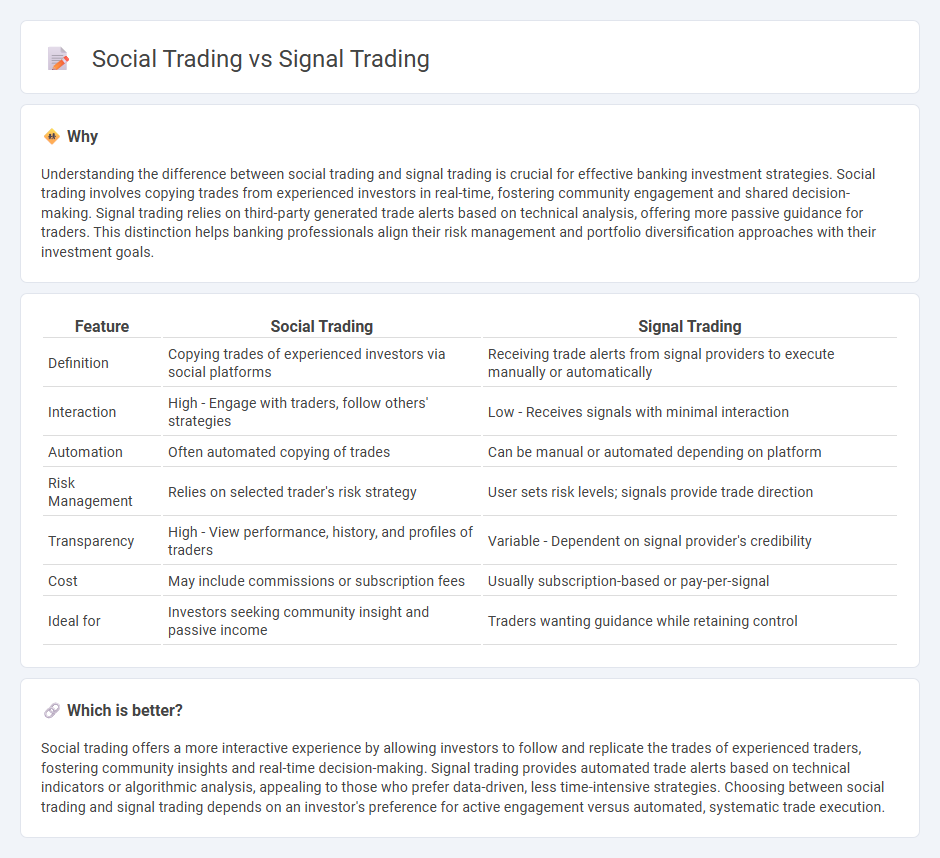 Social Trading vs Signal Trading

Why

Understanding the difference between social trading and signal trading is crucial for effective banking investment strategies. Social trading involves copying trades from experienced investors in real-time, fostering community engagement and shared decision-making. Signal trading relies on third-party generated trade alerts based on technical analysis, offering more passive guidance for traders. This distinction helps banking professionals align their risk management and portfolio diversification approaches with their investment goals.

| Feature | Social Trading | Signal Trading |
|---|---|---|
| Definition | Copying trades of experienced investors via social platforms | Receiving trade alerts from signal providers to execute manually or automatically |
| Interaction | High - Engage with traders, follow others' strategies | Low - Receives signals with minimal interaction |
| Automation | Often automated copying of trades | Can be manual or automated depending on platform |
| Risk Management | Relies on selected trader's risk strategy | User sets risk levels; signals provide trade direction |
| Transparency | High - View performance, history, and profiles of traders | Variable - Dependent on signal provider's credibility |
| Cost | May include commissions or subscription fees | Usually subscription-based or pay-per-signal |
| Ideal for | Investors seeking community insight and passive income | Traders wanting guidance while retaining control |

Which is better?

Social trading offers a more interactive experience by allowing investors to follow and replicate the trades of experienced traders, fostering community insights and real-time decision-making. Signal trading provides automated trade alerts based on technical indicators or algorithmic analysis, appealing to those who prefer data-driven, less time-intensive strategies. Choosing between social trading and signal trading depends on an investor's preference for active engagement versus automated, systematic trade execution.