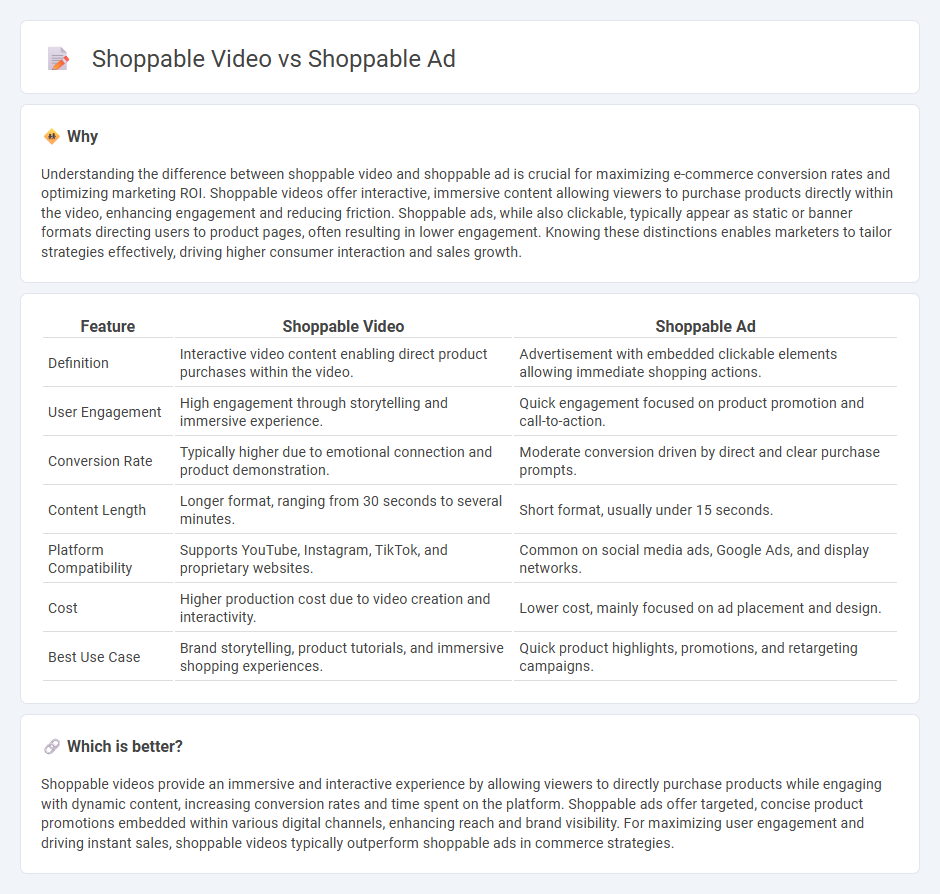 Shoppable Video vs Shoppable Ad

Why

Understanding the difference between shoppable video and shoppable ad is crucial for maximizing e-commerce conversion rates and optimizing marketing ROI. Shoppable videos offer interactive, immersive content allowing viewers to purchase products directly within the video, enhancing engagement and reducing friction. Shoppable ads, while also clickable, typically appear as static or banner formats directing users to product pages, often resulting in lower engagement. Knowing these distinctions enables marketers to tailor strategies effectively, driving higher consumer interaction and sales growth.

| Feature | Shoppable Video | Shoppable Ad |
|---|---|---|
| Definition | Interactive video content enabling direct product purchases within the video. | Advertisement with embedded clickable elements allowing immediate shopping actions. |
| User Engagement | High engagement through storytelling and immersive experience. | Quick engagement focused on product promotion and call-to-action. |
| Conversion Rate | Typically higher due to emotional connection and product demonstration. | Moderate conversion driven by direct and clear purchase prompts. |
| Content Length | Longer format, ranging from 30 seconds to several minutes. | Short format, usually under 15 seconds. |
| Platform Compatibility | Supports YouTube, Instagram, TikTok, and proprietary websites. | Common on social media ads, Google Ads, and display networks. |
| Cost | Higher production cost due to video creation and interactivity. | Lower cost, mainly focused on ad placement and design. |
| Best Use Case | Brand storytelling, product tutorials, and immersive shopping experiences. | Quick product highlights, promotions, and retargeting campaigns. |

Which is better?

Shoppable videos provide an immersive and interactive experience by allowing viewers to directly purchase products while engaging with dynamic content, increasing conversion rates and time spent on the platform. Shoppable ads offer targeted, concise product promotions embedded within various digital channels, enhancing reach and brand visibility. For maximizing user engagement and driving instant sales, shoppable videos typically outperform shoppable ads in commerce strategies.