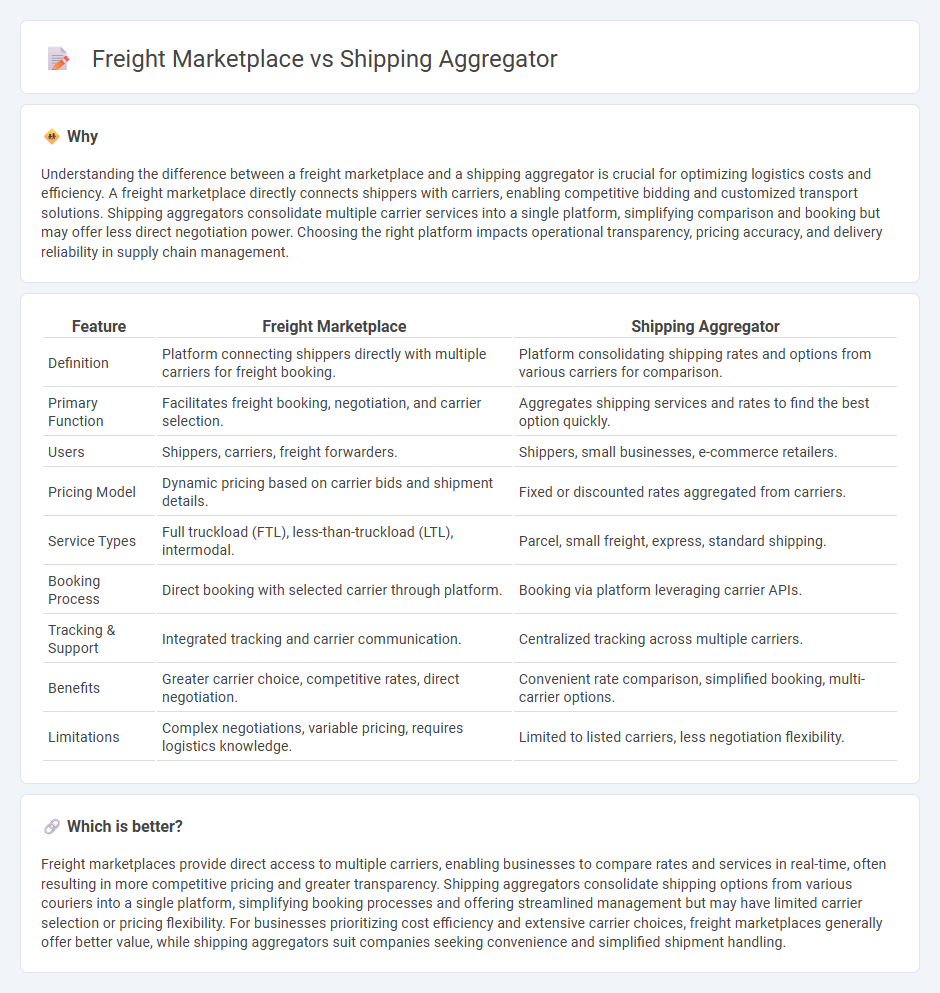 Freight Marketplace vs Shipping Aggregator

Why

Understanding the difference between a freight marketplace and a shipping aggregator is crucial for optimizing logistics costs and efficiency. A freight marketplace directly connects shippers with carriers, enabling competitive bidding and customized transport solutions. Shipping aggregators consolidate multiple carrier services into a single platform, simplifying comparison and booking but may offer less direct negotiation power. Choosing the right platform impacts operational transparency, pricing accuracy, and delivery reliability in supply chain management.

| Feature | Freight Marketplace | Shipping Aggregator |
|---|---|---|
| Definition | Platform connecting shippers directly with multiple carriers for freight booking. | Platform consolidating shipping rates and options from various carriers for comparison. |
| Primary Function | Facilitates freight booking, negotiation, and carrier selection. | Aggregates shipping services and rates to find the best option quickly. |
| Users | Shippers, carriers, freight forwarders. | Shippers, small businesses, e-commerce retailers. |
| Pricing Model | Dynamic pricing based on carrier bids and shipment details. | Fixed or discounted rates aggregated from carriers. |
| Service Types | Full truckload (FTL), less-than-truckload (LTL), intermodal. | Parcel, small freight, express, standard shipping. |
| Booking Process | Direct booking with selected carrier through platform. | Booking via platform leveraging carrier APIs. |
| Tracking & Support | Integrated tracking and carrier communication. | Centralized tracking across multiple carriers. |
| Benefits | Greater carrier choice, competitive rates, direct negotiation. | Convenient rate comparison, simplified booking, multi-carrier options. |
| Limitations | Complex negotiations, variable pricing, requires logistics knowledge. | Limited to listed carriers, less negotiation flexibility. |

Which is better?

Freight marketplaces provide direct access to multiple carriers, enabling businesses to compare rates and services in real-time, often resulting in more competitive pricing and greater transparency. Shipping aggregators consolidate shipping options from various couriers into a single platform, simplifying booking processes and offering streamlined management but may have limited carrier selection or pricing flexibility. For businesses prioritizing cost efficiency and extensive carrier choices, freight marketplaces generally offer better value, while shipping aggregators suit companies seeking convenience and simplified shipment handling.