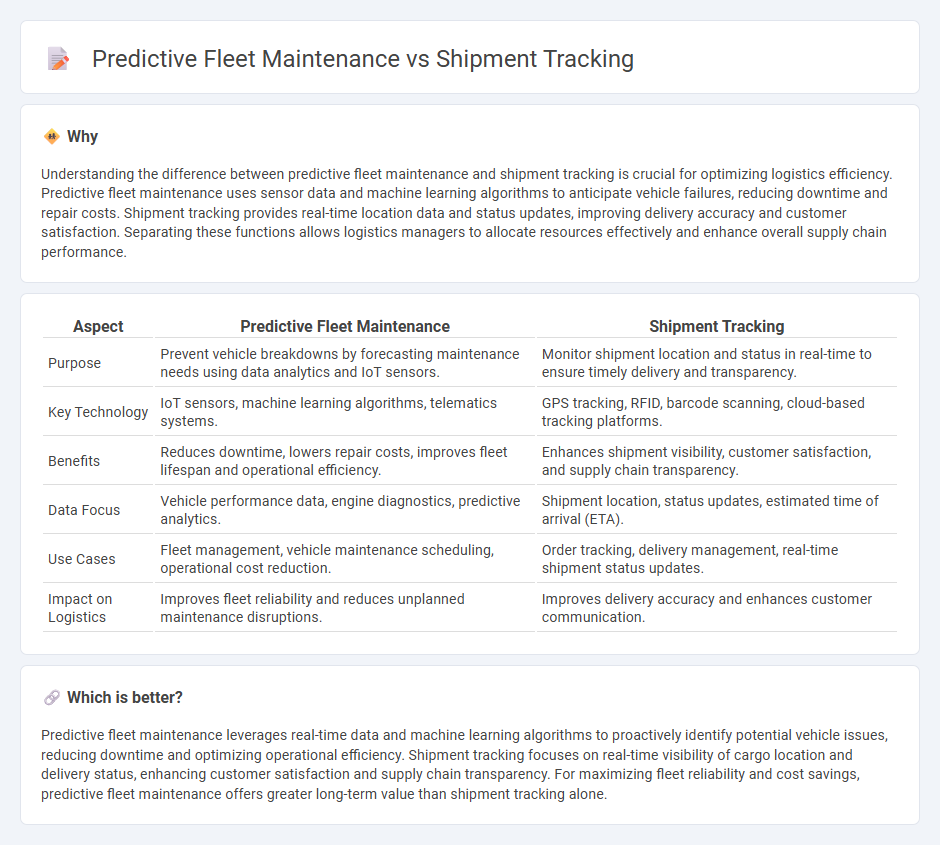 Predictive Fleet Maintenance vs Shipment Tracking

Why

Understanding the difference between predictive fleet maintenance and shipment tracking is crucial for optimizing logistics efficiency. Predictive fleet maintenance uses sensor data and machine learning algorithms to anticipate vehicle failures, reducing downtime and repair costs. Shipment tracking provides real-time location data and status updates, improving delivery accuracy and customer satisfaction. Separating these functions allows logistics managers to allocate resources effectively and enhance overall supply chain performance.

| Aspect | Predictive Fleet Maintenance | Shipment Tracking |
|---|---|---|
| Purpose | Prevent vehicle breakdowns by forecasting maintenance needs using data analytics and IoT sensors. | Monitor shipment location and status in real-time to ensure timely delivery and transparency. |
| Key Technology | IoT sensors, machine learning algorithms, telematics systems. | GPS tracking, RFID, barcode scanning, cloud-based tracking platforms. |
| Benefits | Reduces downtime, lowers repair costs, improves fleet lifespan and operational efficiency. | Enhances shipment visibility, customer satisfaction, and supply chain transparency. |
| Data Focus | Vehicle performance data, engine diagnostics, predictive analytics. | Shipment location, status updates, estimated time of arrival (ETA). |
| Use Cases | Fleet management, vehicle maintenance scheduling, operational cost reduction. | Order tracking, delivery management, real-time shipment status updates. |
| Impact on Logistics | Improves fleet reliability and reduces unplanned maintenance disruptions. | Improves delivery accuracy and enhances customer communication. |

Which is better?

Predictive fleet maintenance leverages real-time data and machine learning algorithms to proactively identify potential vehicle issues, reducing downtime and optimizing operational efficiency. Shipment tracking focuses on real-time visibility of cargo location and delivery status, enhancing customer satisfaction and supply chain transparency. For maximizing fleet reliability and cost savings, predictive fleet maintenance offers greater long-term value than shipment tracking alone.