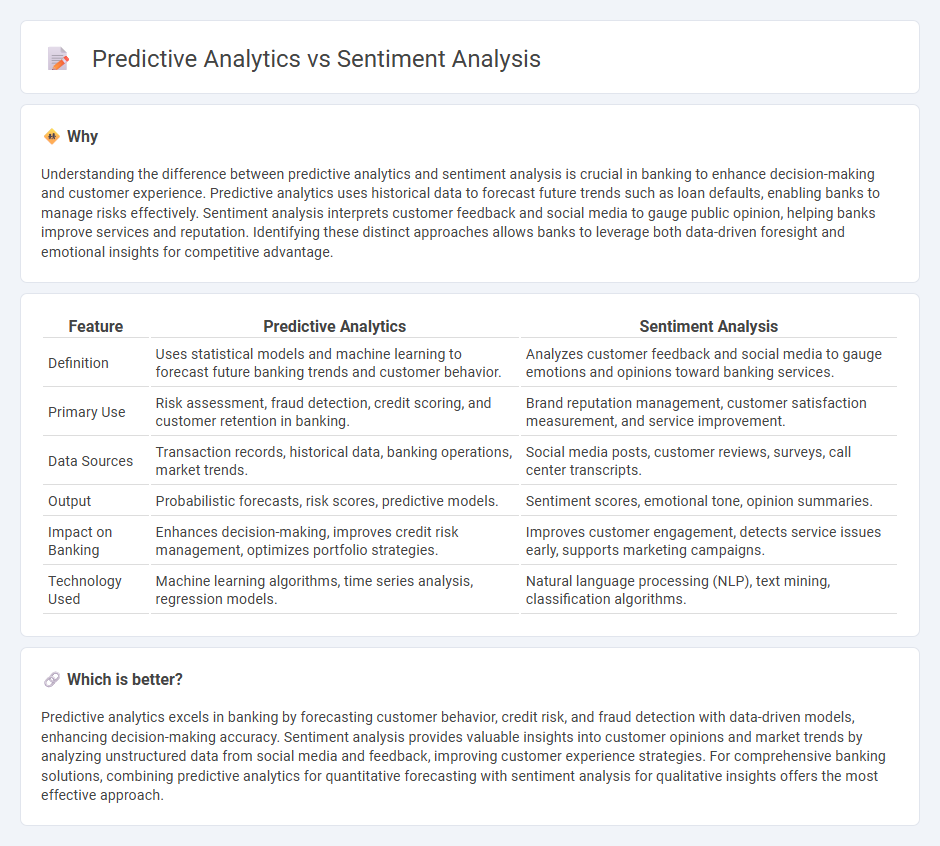 Predictive Analytics vs Sentiment Analysis

Why

Understanding the difference between predictive analytics and sentiment analysis is crucial in banking to enhance decision-making and customer experience. Predictive analytics uses historical data to forecast future trends such as loan defaults, enabling banks to manage risks effectively. Sentiment analysis interprets customer feedback and social media to gauge public opinion, helping banks improve services and reputation. Identifying these distinct approaches allows banks to leverage both data-driven foresight and emotional insights for competitive advantage.

| Feature | Predictive Analytics | Sentiment Analysis |
|---|---|---|
| Definition | Uses statistical models and machine learning to forecast future banking trends and customer behavior. | Analyzes customer feedback and social media to gauge emotions and opinions toward banking services. |
| Primary Use | Risk assessment, fraud detection, credit scoring, and customer retention in banking. | Brand reputation management, customer satisfaction measurement, and service improvement. |
| Data Sources | Transaction records, historical data, banking operations, market trends. | Social media posts, customer reviews, surveys, call center transcripts. |
| Output | Probabilistic forecasts, risk scores, predictive models. | Sentiment scores, emotional tone, opinion summaries. |
| Impact on Banking | Enhances decision-making, improves credit risk management, optimizes portfolio strategies. | Improves customer engagement, detects service issues early, supports marketing campaigns. |
| Technology Used | Machine learning algorithms, time series analysis, regression models. | Natural language processing (NLP), text mining, classification algorithms. |

Which is better?

Predictive analytics excels in banking by forecasting customer behavior, credit risk, and fraud detection with data-driven models, enhancing decision-making accuracy. Sentiment analysis provides valuable insights into customer opinions and market trends by analyzing unstructured data from social media and feedback, improving customer experience strategies. For comprehensive banking solutions, combining predictive analytics for quantitative forecasting with sentiment analysis for qualitative insights offers the most effective approach.