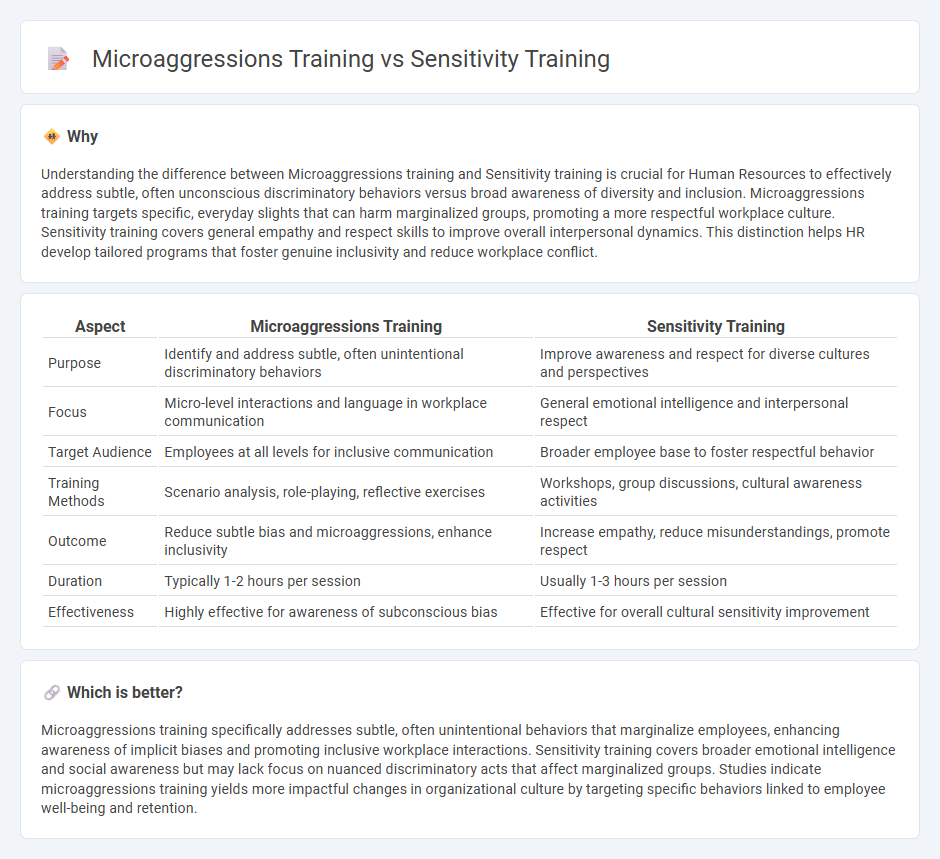 Microaggressions Training vs Sensitivity Training

Why

Understanding the difference between Microaggressions training and Sensitivity training is crucial for Human Resources to effectively address subtle, often unconscious discriminatory behaviors versus broad awareness of diversity and inclusion. Microaggressions training targets specific, everyday slights that can harm marginalized groups, promoting a more respectful workplace culture. Sensitivity training covers general empathy and respect skills to improve overall interpersonal dynamics. This distinction helps HR develop tailored programs that foster genuine inclusivity and reduce workplace conflict.

| Aspect | Microaggressions Training | Sensitivity Training |
|---|---|---|
| Purpose | Identify and address subtle, often unintentional discriminatory behaviors | Improve awareness and respect for diverse cultures and perspectives |
| Focus | Micro-level interactions and language in workplace communication | General emotional intelligence and interpersonal respect |
| Target Audience | Employees at all levels for inclusive communication | Broader employee base to foster respectful behavior |
| Training Methods | Scenario analysis, role-playing, reflective exercises | Workshops, group discussions, cultural awareness activities |
| Outcome | Reduce subtle bias and microaggressions, enhance inclusivity | Increase empathy, reduce misunderstandings, promote respect |
| Duration | Typically 1-2 hours per session | Usually 1-3 hours per session |
| Effectiveness | Highly effective for awareness of subconscious bias | Effective for overall cultural sensitivity improvement |

Which is better?

Microaggressions training specifically addresses subtle, often unintentional behaviors that marginalize employees, enhancing awareness of implicit biases and promoting inclusive workplace interactions. Sensitivity training covers broader emotional intelligence and social awareness but may lack focus on nuanced discriminatory acts that affect marginalized groups. Studies indicate microaggressions training yields more impactful changes in organizational culture by targeting specific behaviors linked to employee well-being and retention.