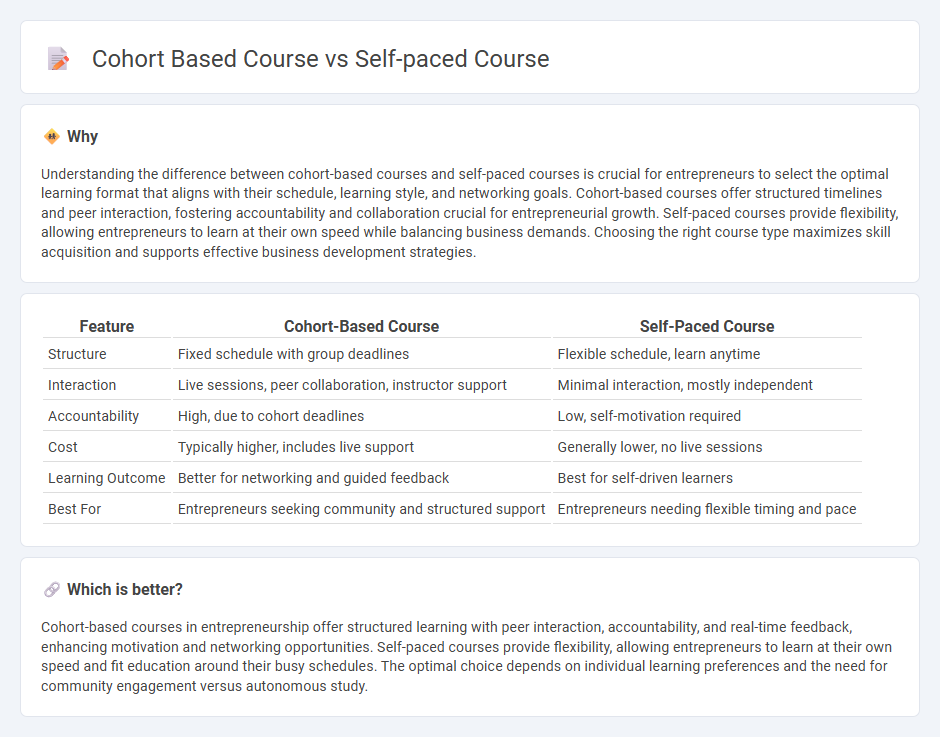 Cohort Based Course vs Self-paced Course

Why

Understanding the difference between cohort-based courses and self-paced courses is crucial for entrepreneurs to select the optimal learning format that aligns with their schedule, learning style, and networking goals. Cohort-based courses offer structured timelines and peer interaction, fostering accountability and collaboration crucial for entrepreneurial growth. Self-paced courses provide flexibility, allowing entrepreneurs to learn at their own speed while balancing business demands. Choosing the right course type maximizes skill acquisition and supports effective business development strategies.

| Feature | Cohort-Based Course | Self-Paced Course |
|---|---|---|
| Structure | Fixed schedule with group deadlines | Flexible schedule, learn anytime |
| Interaction | Live sessions, peer collaboration, instructor support | Minimal interaction, mostly independent |
| Accountability | High, due to cohort deadlines | Low, self-motivation required |
| Cost | Typically higher, includes live support | Generally lower, no live sessions |
| Learning Outcome | Better for networking and guided feedback | Best for self-driven learners |
| Best For | Entrepreneurs seeking community and structured support | Entrepreneurs needing flexible timing and pace |

Which is better?

Cohort-based courses in entrepreneurship offer structured learning with peer interaction, accountability, and real-time feedback, enhancing motivation and networking opportunities. Self-paced courses provide flexibility, allowing entrepreneurs to learn at their own speed and fit education around their busy schedules. The optimal choice depends on individual learning preferences and the need for community engagement versus autonomous study.