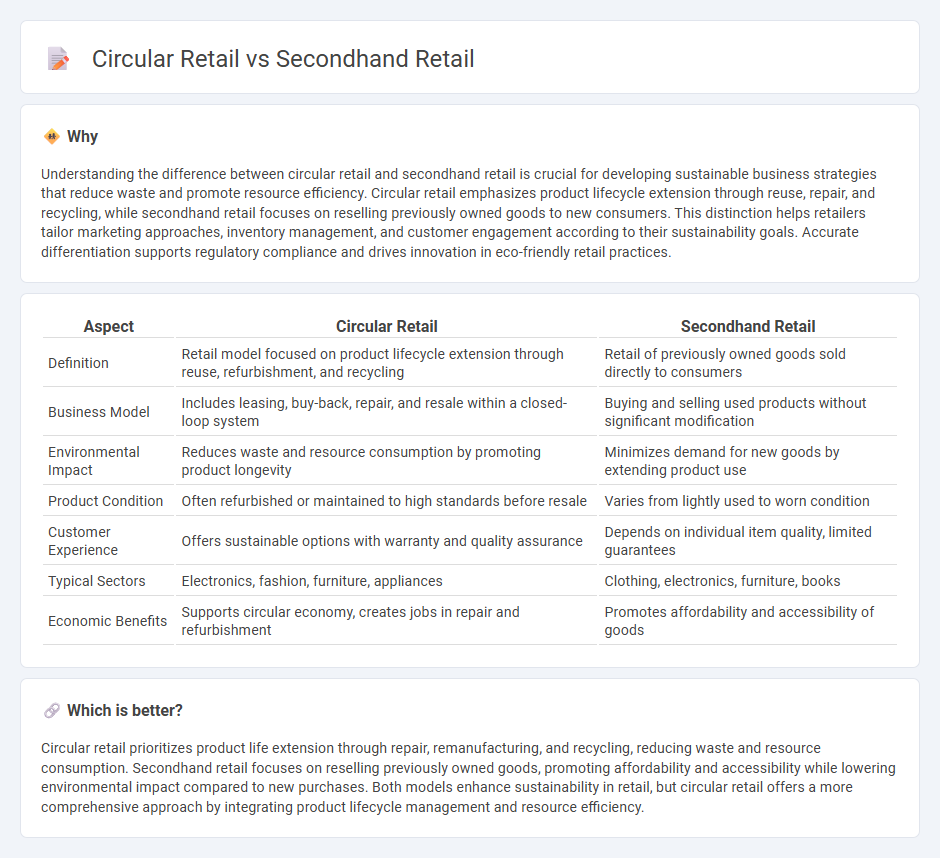 Circular Retail vs Secondhand Retail

Why

Understanding the difference between circular retail and secondhand retail is crucial for developing sustainable business strategies that reduce waste and promote resource efficiency. Circular retail emphasizes product lifecycle extension through reuse, repair, and recycling, while secondhand retail focuses on reselling previously owned goods to new consumers. This distinction helps retailers tailor marketing approaches, inventory management, and customer engagement according to their sustainability goals. Accurate differentiation supports regulatory compliance and drives innovation in eco-friendly retail practices.

| Aspect | Circular Retail | Secondhand Retail |
|---|---|---|
| Definition | Retail model focused on product lifecycle extension through reuse, refurbishment, and recycling | Retail of previously owned goods sold directly to consumers |
| Business Model | Includes leasing, buy-back, repair, and resale within a closed-loop system | Buying and selling used products without significant modification |
| Environmental Impact | Reduces waste and resource consumption by promoting product longevity | Minimizes demand for new goods by extending product use |
| Product Condition | Often refurbished or maintained to high standards before resale | Varies from lightly used to worn condition |
| Customer Experience | Offers sustainable options with warranty and quality assurance | Depends on individual item quality, limited guarantees |
| Typical Sectors | Electronics, fashion, furniture, appliances | Clothing, electronics, furniture, books |
| Economic Benefits | Supports circular economy, creates jobs in repair and refurbishment | Promotes affordability and accessibility of goods |

Which is better?

Circular retail prioritizes product life extension through repair, remanufacturing, and recycling, reducing waste and resource consumption. Secondhand retail focuses on reselling previously owned goods, promoting affordability and accessibility while lowering environmental impact compared to new purchases. Both models enhance sustainability in retail, but circular retail offers a more comprehensive approach by integrating product lifecycle management and resource efficiency.