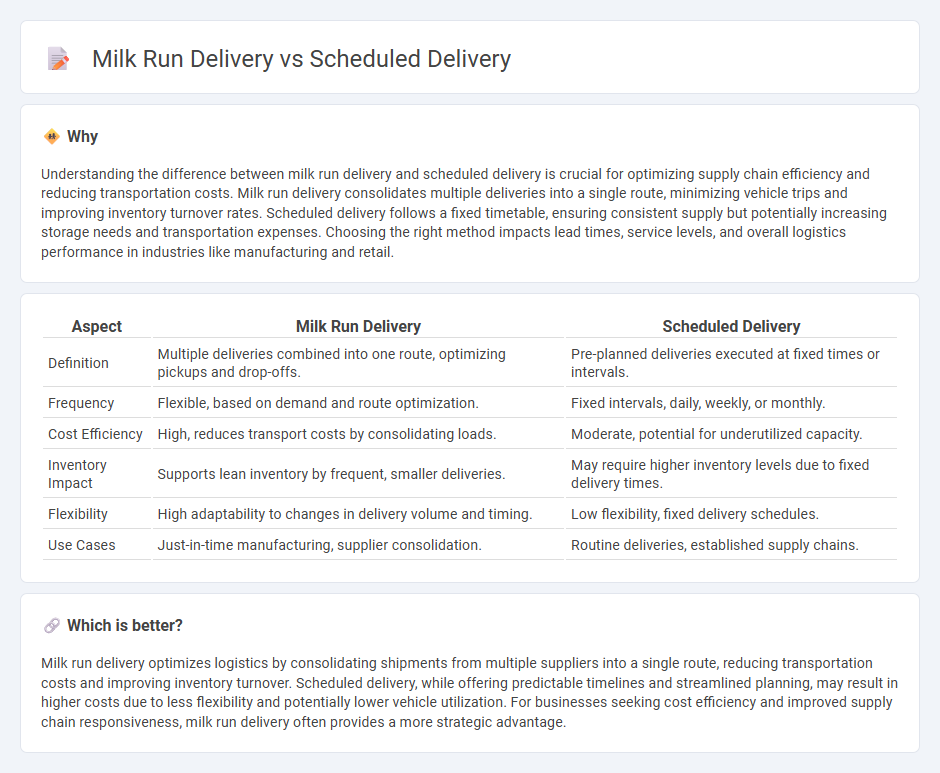 Milk Run Delivery vs Scheduled Delivery

Why

Understanding the difference between milk run delivery and scheduled delivery is crucial for optimizing supply chain efficiency and reducing transportation costs. Milk run delivery consolidates multiple deliveries into a single route, minimizing vehicle trips and improving inventory turnover rates. Scheduled delivery follows a fixed timetable, ensuring consistent supply but potentially increasing storage needs and transportation expenses. Choosing the right method impacts lead times, service levels, and overall logistics performance in industries like manufacturing and retail.

| Aspect | Milk Run Delivery | Scheduled Delivery |
|---|---|---|
| Definition | Multiple deliveries combined into one route, optimizing pickups and drop-offs. | Pre-planned deliveries executed at fixed times or intervals. |
| Frequency | Flexible, based on demand and route optimization. | Fixed intervals, daily, weekly, or monthly. |
| Cost Efficiency | High, reduces transport costs by consolidating loads. | Moderate, potential for underutilized capacity. |
| Inventory Impact | Supports lean inventory by frequent, smaller deliveries. | May require higher inventory levels due to fixed delivery times. |
| Flexibility | High adaptability to changes in delivery volume and timing. | Low flexibility, fixed delivery schedules. |
| Use Cases | Just-in-time manufacturing, supplier consolidation. | Routine deliveries, established supply chains. |

Which is better?

Milk run delivery optimizes logistics by consolidating shipments from multiple suppliers into a single route, reducing transportation costs and improving inventory turnover. Scheduled delivery, while offering predictable timelines and streamlined planning, may result in higher costs due to less flexibility and potentially lower vehicle utilization. For businesses seeking cost efficiency and improved supply chain responsiveness, milk run delivery often provides a more strategic advantage.