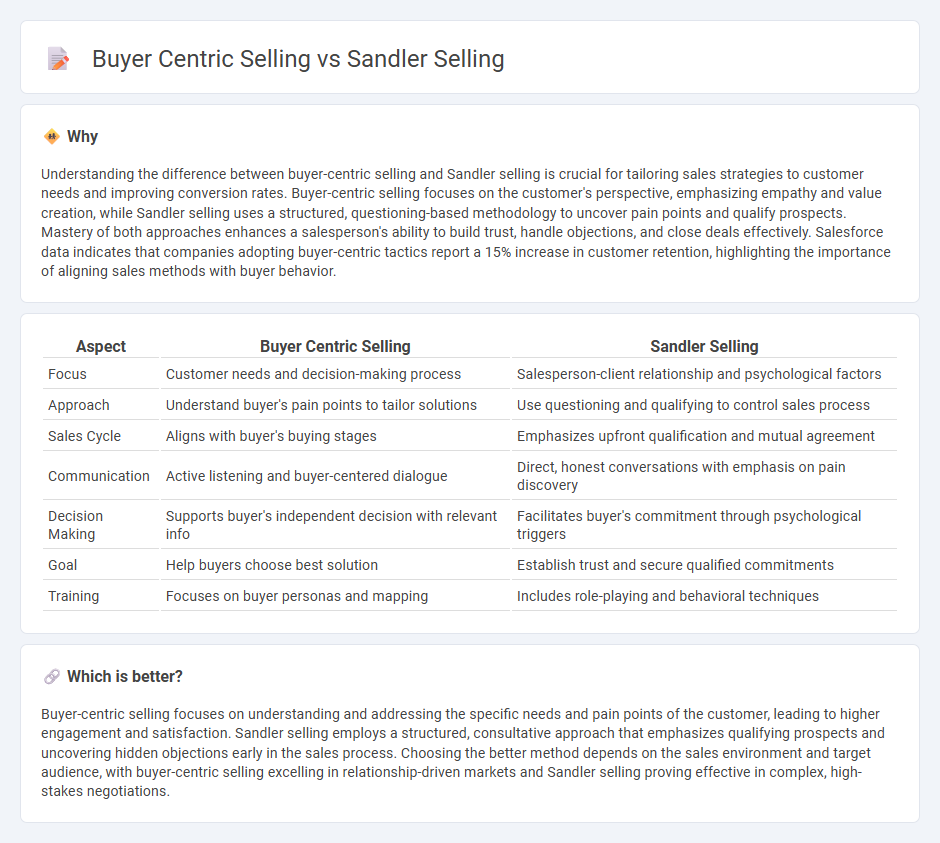 Buyer Centric Selling vs Sandler Selling

Why

Understanding the difference between buyer-centric selling and Sandler selling is crucial for tailoring sales strategies to customer needs and improving conversion rates. Buyer-centric selling focuses on the customer's perspective, emphasizing empathy and value creation, while Sandler selling uses a structured, questioning-based methodology to uncover pain points and qualify prospects. Mastery of both approaches enhances a salesperson's ability to build trust, handle objections, and close deals effectively. Salesforce data indicates that companies adopting buyer-centric tactics report a 15% increase in customer retention, highlighting the importance of aligning sales methods with buyer behavior.

| Aspect | Buyer Centric Selling | Sandler Selling |
|---|---|---|
| Focus | Customer needs and decision-making process | Salesperson-client relationship and psychological factors |
| Approach | Understand buyer's pain points to tailor solutions | Use questioning and qualifying to control sales process |
| Sales Cycle | Aligns with buyer's buying stages | Emphasizes upfront qualification and mutual agreement |
| Communication | Active listening and buyer-centered dialogue | Direct, honest conversations with emphasis on pain discovery |
| Decision Making | Supports buyer's independent decision with relevant info | Facilitates buyer's commitment through psychological triggers |
| Goal | Help buyers choose best solution | Establish trust and secure qualified commitments |
| Training | Focuses on buyer personas and mapping | Includes role-playing and behavioral techniques |

Which is better?

Buyer-centric selling focuses on understanding and addressing the specific needs and pain points of the customer, leading to higher engagement and satisfaction. Sandler selling employs a structured, consultative approach that emphasizes qualifying prospects and uncovering hidden objections early in the sales process. Choosing the better method depends on the sales environment and target audience, with buyer-centric selling excelling in relationship-driven markets and Sandler selling proving effective in complex, high-stakes negotiations.