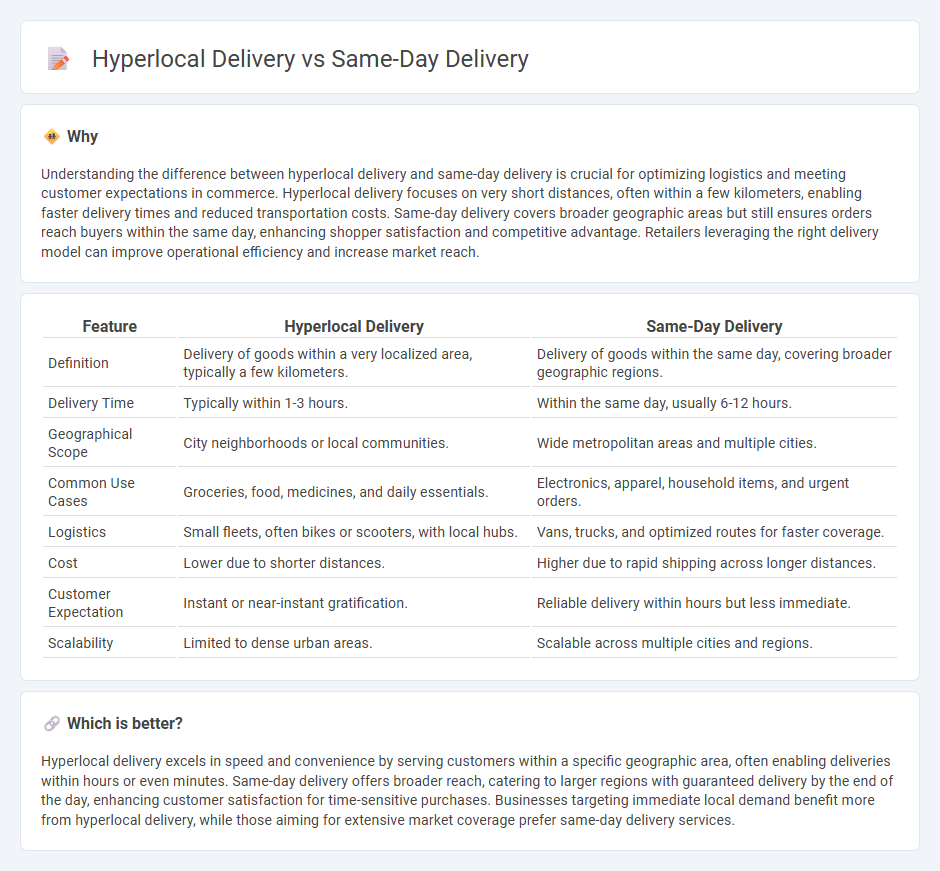 Hyperlocal Delivery vs Same-Day Delivery

Why

Understanding the difference between hyperlocal delivery and same-day delivery is crucial for optimizing logistics and meeting customer expectations in commerce. Hyperlocal delivery focuses on very short distances, often within a few kilometers, enabling faster delivery times and reduced transportation costs. Same-day delivery covers broader geographic areas but still ensures orders reach buyers within the same day, enhancing shopper satisfaction and competitive advantage. Retailers leveraging the right delivery model can improve operational efficiency and increase market reach.

| Feature | Hyperlocal Delivery | Same-Day Delivery |
|---|---|---|
| Definition | Delivery of goods within a very localized area, typically a few kilometers. | Delivery of goods within the same day, covering broader geographic regions. |
| Delivery Time | Typically within 1-3 hours. | Within the same day, usually 6-12 hours. |
| Geographical Scope | City neighborhoods or local communities. | Wide metropolitan areas and multiple cities. |
| Common Use Cases | Groceries, food, medicines, and daily essentials. | Electronics, apparel, household items, and urgent orders. |
| Logistics | Small fleets, often bikes or scooters, with local hubs. | Vans, trucks, and optimized routes for faster coverage. |
| Cost | Lower due to shorter distances. | Higher due to rapid shipping across longer distances. |
| Customer Expectation | Instant or near-instant gratification. | Reliable delivery within hours but less immediate. |
| Scalability | Limited to dense urban areas. | Scalable across multiple cities and regions. |

Which is better?

Hyperlocal delivery excels in speed and convenience by serving customers within a specific geographic area, often enabling deliveries within hours or even minutes. Same-day delivery offers broader reach, catering to larger regions with guaranteed delivery by the end of the day, enhancing customer satisfaction for time-sensitive purchases. Businesses targeting immediate local demand benefit more from hyperlocal delivery, while those aiming for extensive market coverage prefer same-day delivery services.