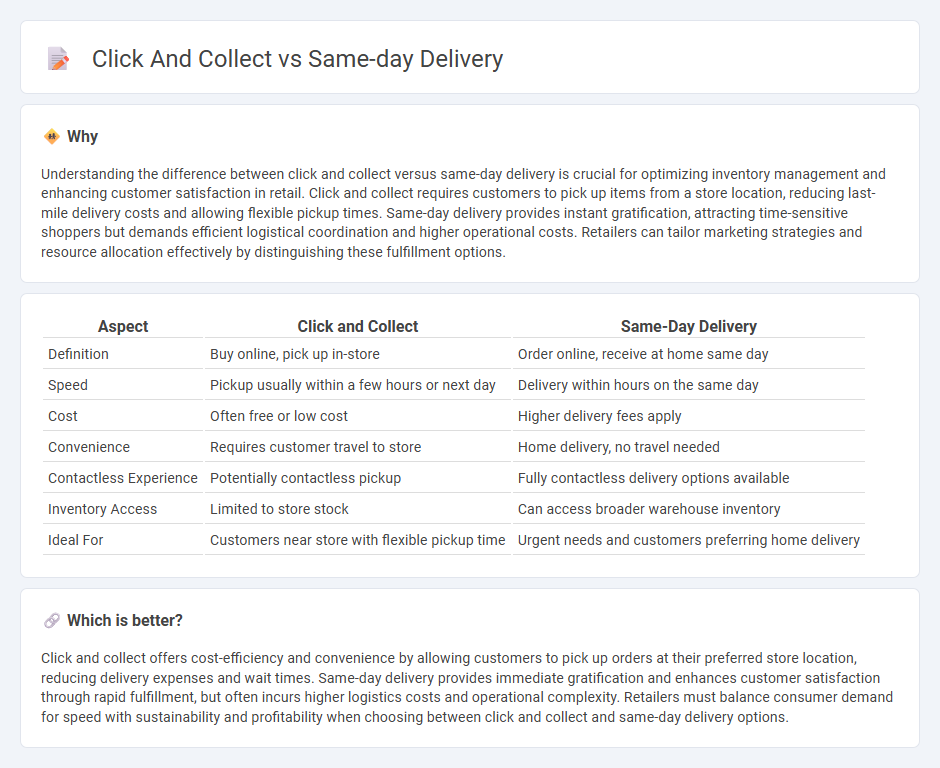 Click And Collect vs Same-day Delivery

Why

Understanding the difference between click and collect versus same-day delivery is crucial for optimizing inventory management and enhancing customer satisfaction in retail. Click and collect requires customers to pick up items from a store location, reducing last-mile delivery costs and allowing flexible pickup times. Same-day delivery provides instant gratification, attracting time-sensitive shoppers but demands efficient logistical coordination and higher operational costs. Retailers can tailor marketing strategies and resource allocation effectively by distinguishing these fulfillment options.

| Aspect | Click and Collect | Same-Day Delivery |
|---|---|---|
| Definition | Buy online, pick up in-store | Order online, receive at home same day |
| Speed | Pickup usually within a few hours or next day | Delivery within hours on the same day |
| Cost | Often free or low cost | Higher delivery fees apply |
| Convenience | Requires customer travel to store | Home delivery, no travel needed |
| Contactless Experience | Potentially contactless pickup | Fully contactless delivery options available |
| Inventory Access | Limited to store stock | Can access broader warehouse inventory |
| Ideal For | Customers near store with flexible pickup time | Urgent needs and customers preferring home delivery |

Which is better?

Click and collect offers cost-efficiency and convenience by allowing customers to pick up orders at their preferred store location, reducing delivery expenses and wait times. Same-day delivery provides immediate gratification and enhances customer satisfaction through rapid fulfillment, but often incurs higher logistics costs and operational complexity. Retailers must balance consumer demand for speed with sustainability and profitability when choosing between click and collect and same-day delivery options.