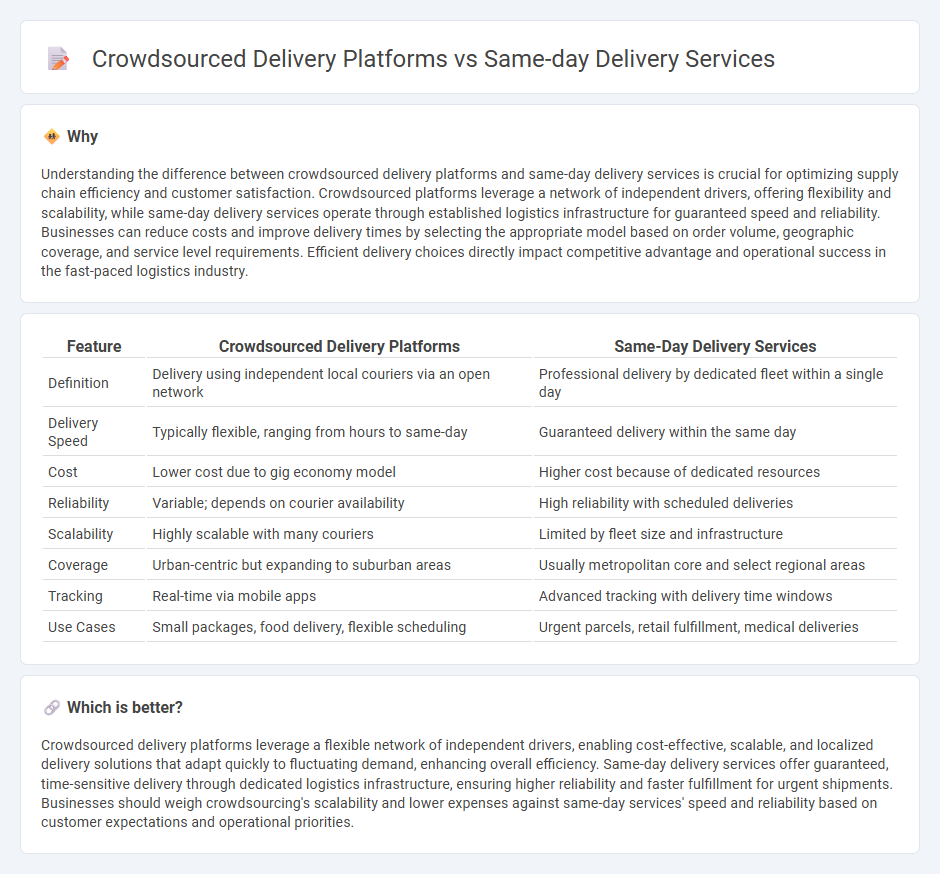 Crowdsourced Delivery Platforms vs Same-day Delivery Services

Why

Understanding the difference between crowdsourced delivery platforms and same-day delivery services is crucial for optimizing supply chain efficiency and customer satisfaction. Crowdsourced platforms leverage a network of independent drivers, offering flexibility and scalability, while same-day delivery services operate through established logistics infrastructure for guaranteed speed and reliability. Businesses can reduce costs and improve delivery times by selecting the appropriate model based on order volume, geographic coverage, and service level requirements. Efficient delivery choices directly impact competitive advantage and operational success in the fast-paced logistics industry.

| Feature | Crowdsourced Delivery Platforms | Same-Day Delivery Services |
|---|---|---|
| Definition | Delivery using independent local couriers via an open network | Professional delivery by dedicated fleet within a single day |
| Delivery Speed | Typically flexible, ranging from hours to same-day | Guaranteed delivery within the same day |
| Cost | Lower cost due to gig economy model | Higher cost because of dedicated resources |
| Reliability | Variable; depends on courier availability | High reliability with scheduled deliveries |
| Scalability | Highly scalable with many couriers | Limited by fleet size and infrastructure |
| Coverage | Urban-centric but expanding to suburban areas | Usually metropolitan core and select regional areas |
| Tracking | Real-time via mobile apps | Advanced tracking with delivery time windows |
| Use Cases | Small packages, food delivery, flexible scheduling | Urgent parcels, retail fulfillment, medical deliveries |

Which is better?

Crowdsourced delivery platforms leverage a flexible network of independent drivers, enabling cost-effective, scalable, and localized delivery solutions that adapt quickly to fluctuating demand, enhancing overall efficiency. Same-day delivery services offer guaranteed, time-sensitive delivery through dedicated logistics infrastructure, ensuring higher reliability and faster fulfillment for urgent shipments. Businesses should weigh crowdsourcing's scalability and lower expenses against same-day services' speed and reliability based on customer expectations and operational priorities.