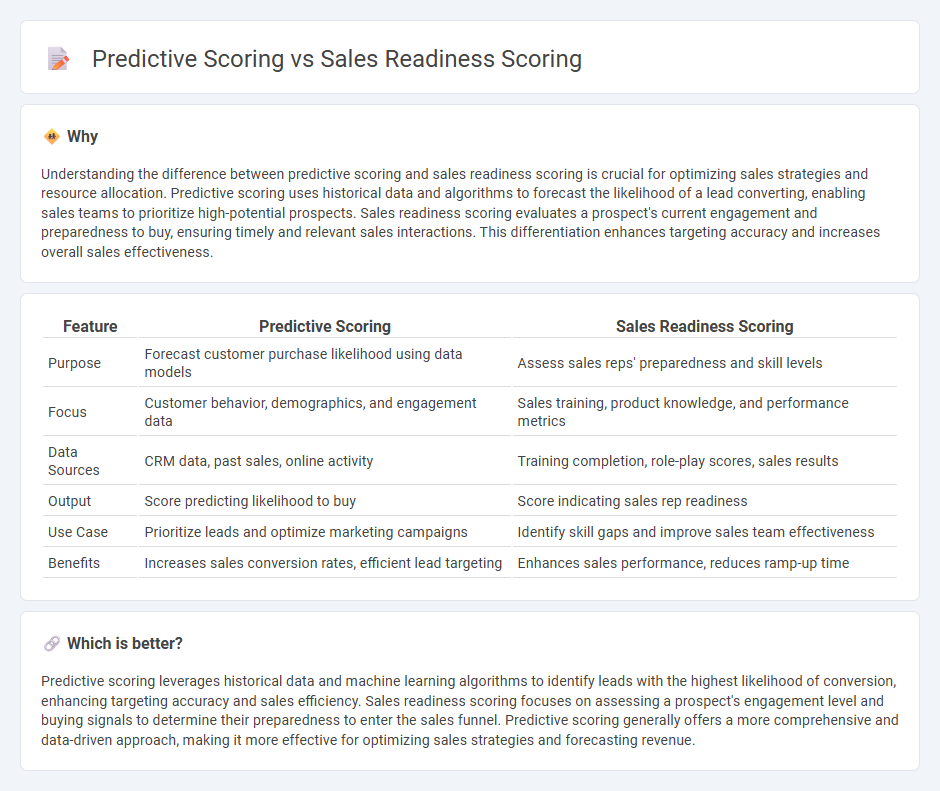 Predictive Scoring vs Sales Readiness Scoring

Why

Understanding the difference between predictive scoring and sales readiness scoring is crucial for optimizing sales strategies and resource allocation. Predictive scoring uses historical data and algorithms to forecast the likelihood of a lead converting, enabling sales teams to prioritize high-potential prospects. Sales readiness scoring evaluates a prospect's current engagement and preparedness to buy, ensuring timely and relevant sales interactions. This differentiation enhances targeting accuracy and increases overall sales effectiveness.

| Feature | Predictive Scoring | Sales Readiness Scoring |
|---|---|---|
| Purpose | Forecast customer purchase likelihood using data models | Assess sales reps' preparedness and skill levels |
| Focus | Customer behavior, demographics, and engagement data | Sales training, product knowledge, and performance metrics |
| Data Sources | CRM data, past sales, online activity | Training completion, role-play scores, sales results |
| Output | Score predicting likelihood to buy | Score indicating sales rep readiness |
| Use Case | Prioritize leads and optimize marketing campaigns | Identify skill gaps and improve sales team effectiveness |
| Benefits | Increases sales conversion rates, efficient lead targeting | Enhances sales performance, reduces ramp-up time |

Which is better?

Predictive scoring leverages historical data and machine learning algorithms to identify leads with the highest likelihood of conversion, enhancing targeting accuracy and sales efficiency. Sales readiness scoring focuses on assessing a prospect's engagement level and buying signals to determine their preparedness to enter the sales funnel. Predictive scoring generally offers a more comprehensive and data-driven approach, making it more effective for optimizing sales strategies and forecasting revenue.